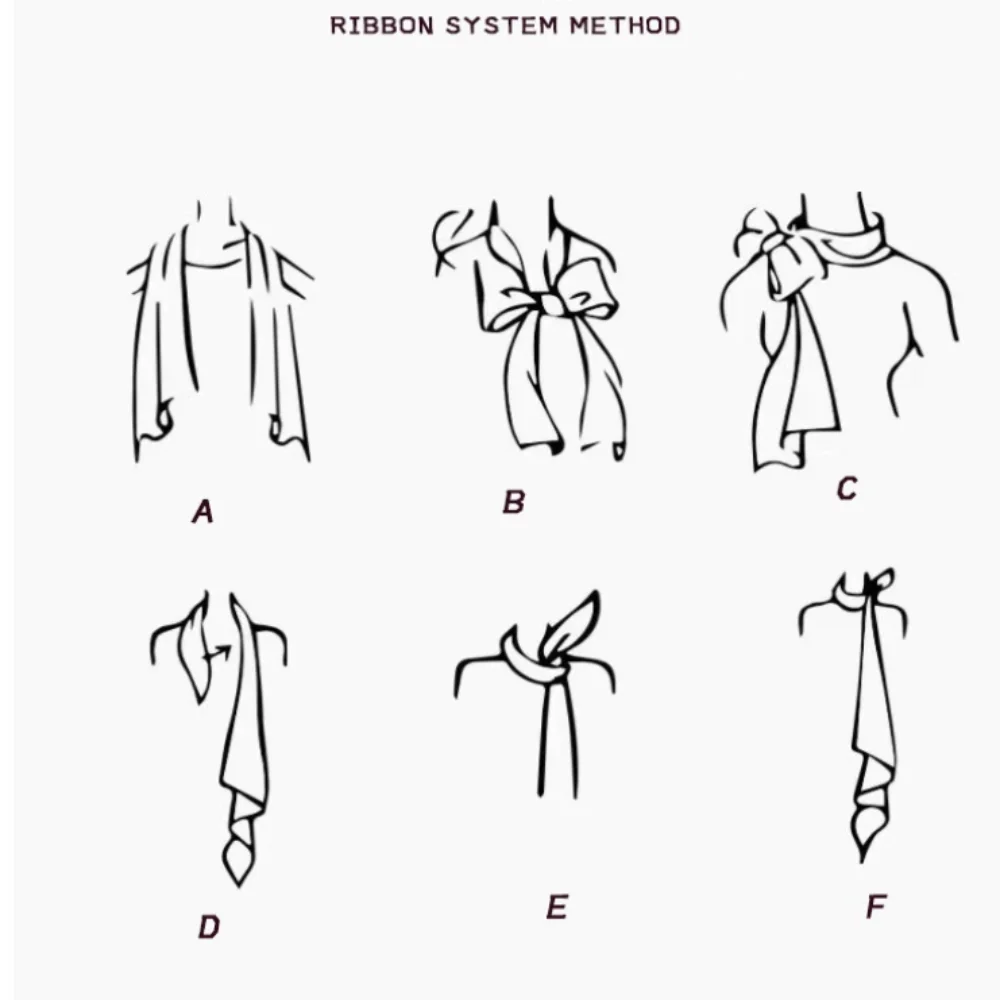 RIBBON SYSTEM METHOD

A

B

C

D

E

F