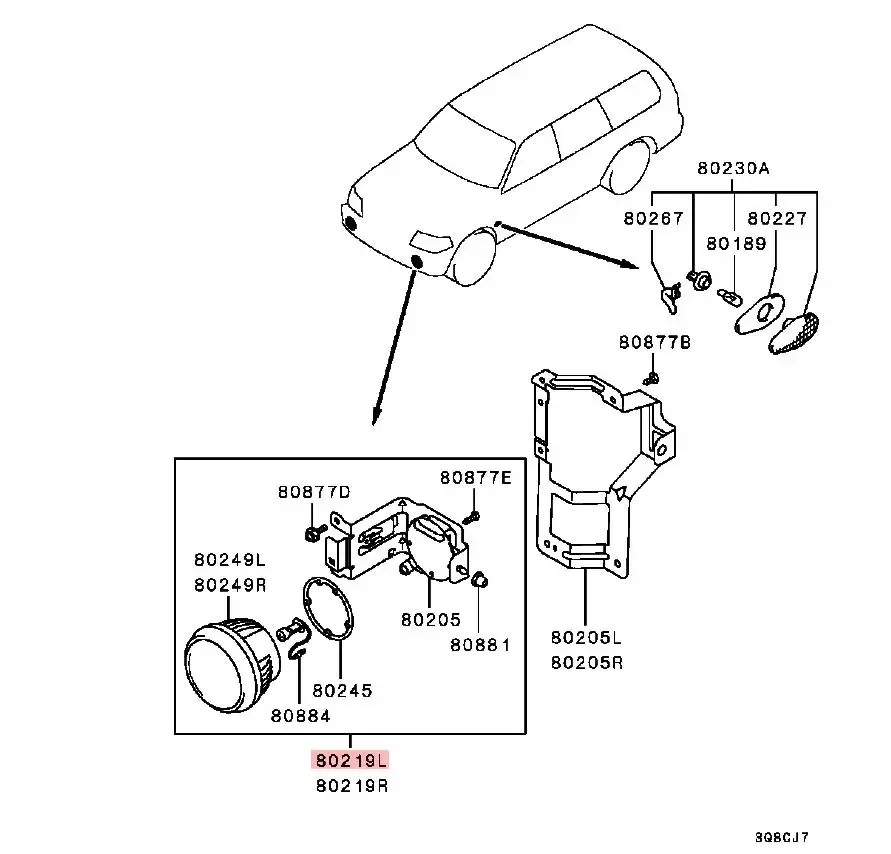 80230A
80267
80227
80189
80877B
80877D
80877E
80249L
80249R
80205
80881
80245
80884
80205L
80205R
80219L
80219R
3Q8CJ7