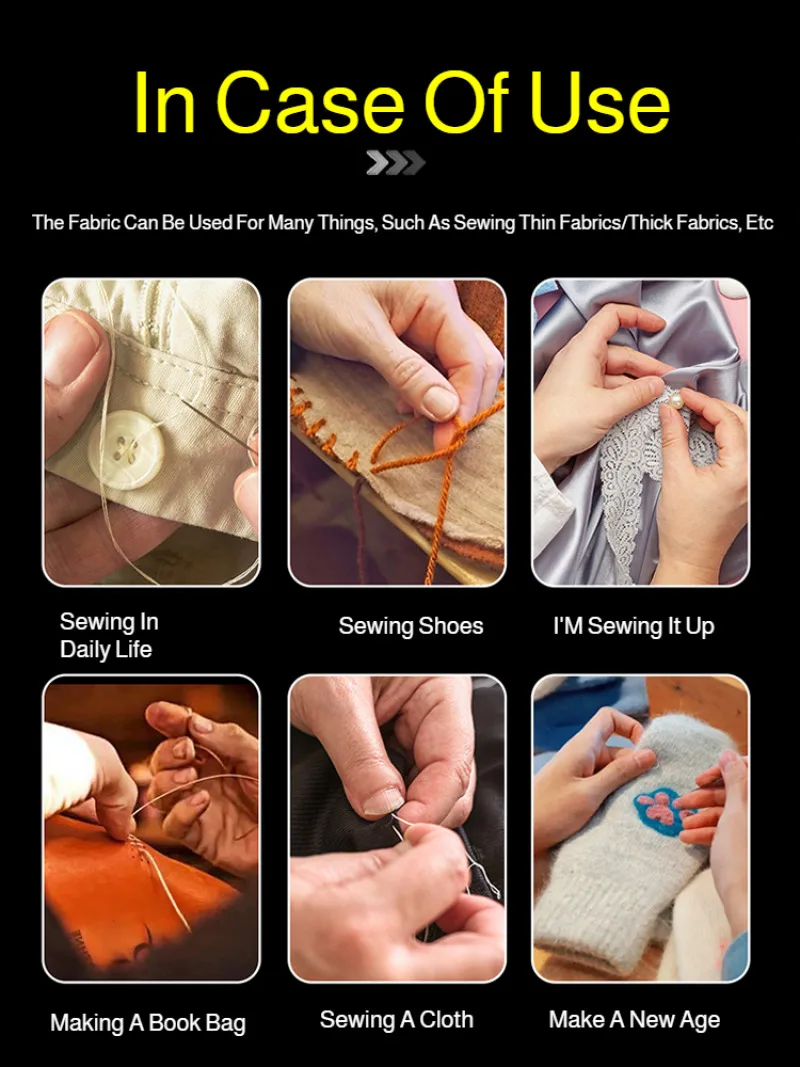 In Case Of Use

The Fabric Can Be Used For Many Things, Such As Sewing Thin Fabrics/Thick Fabrics, Etc

Sewing In Daily Life

Sewing Shoes

I'M Sewing It Up

Making A Book Bag

Sewing A Cloth

Make A New Age