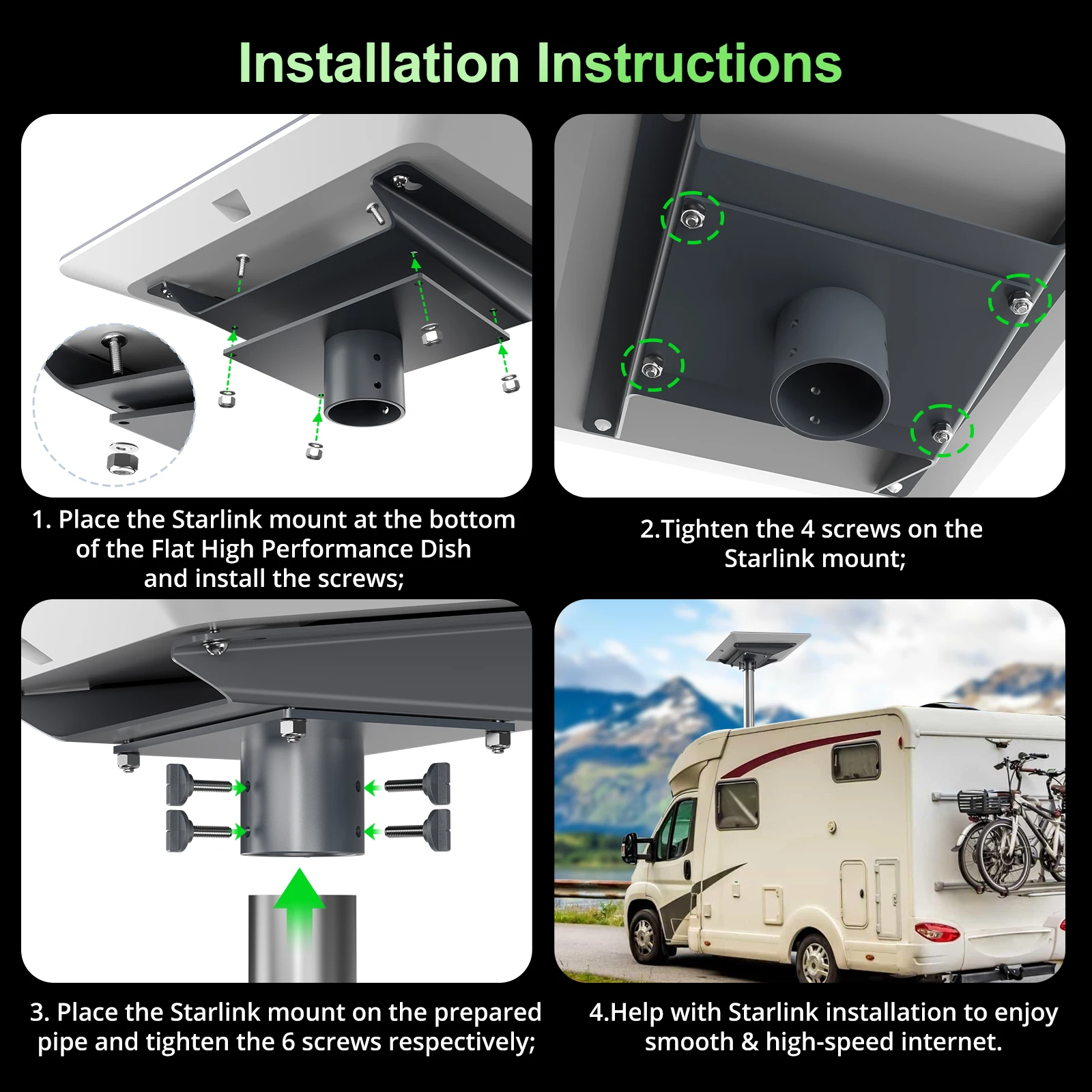 Installation Instructions

1. Place the Starlink mount at the bottom of the Flat High Performance Dish and install the screws;

2.Tighten the 4 screws on the Starlink mount;

3. Place the Starlink mount on the prepared pipe and tighten the 6 screws respectively;

4.Help with Starlink installation to enjoy smooth & high-speed internet.