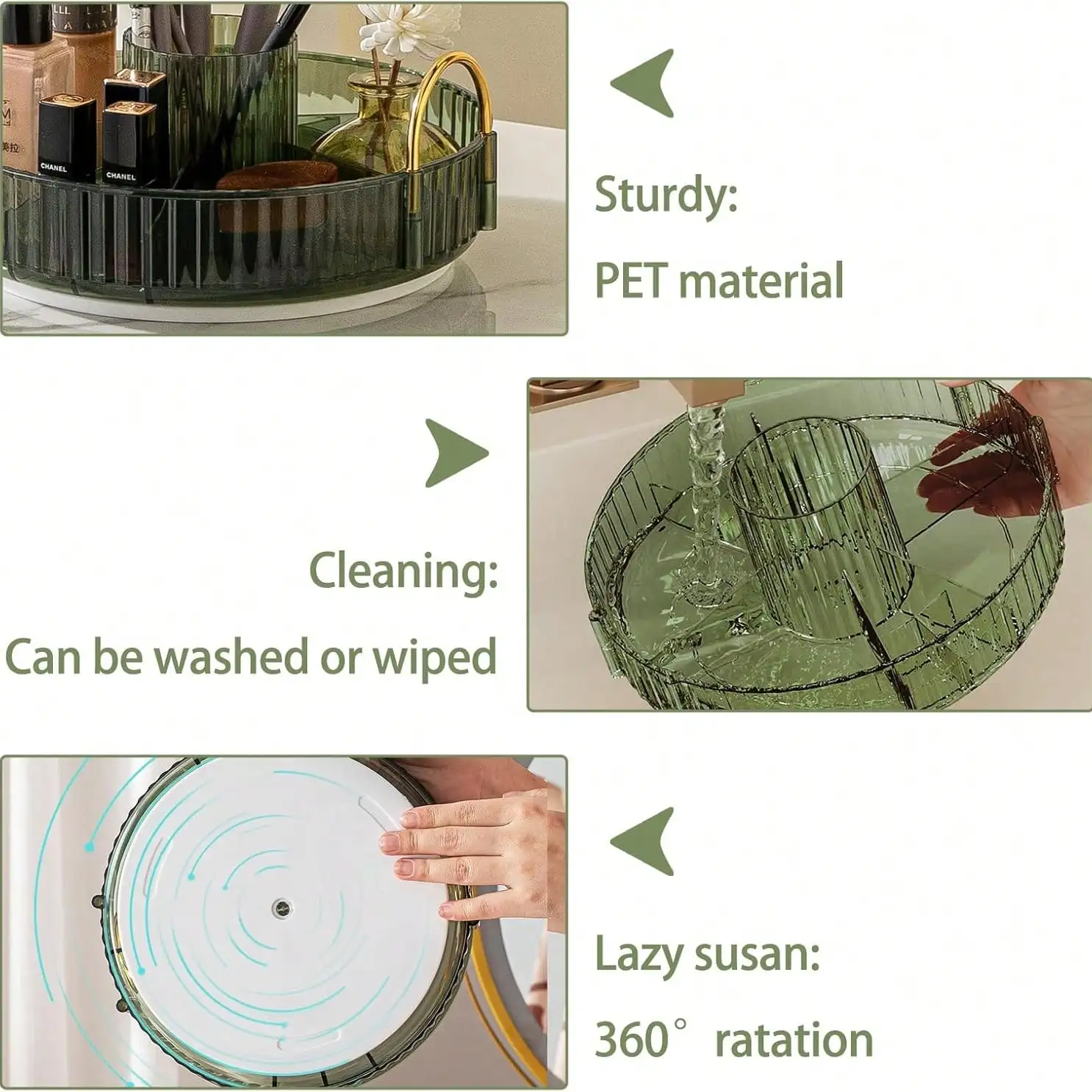 CHANEL

CHANEL

Sturdy:

PET material

Cleaning:

Can be washed or wiped

Lazy susan:

360° ratation