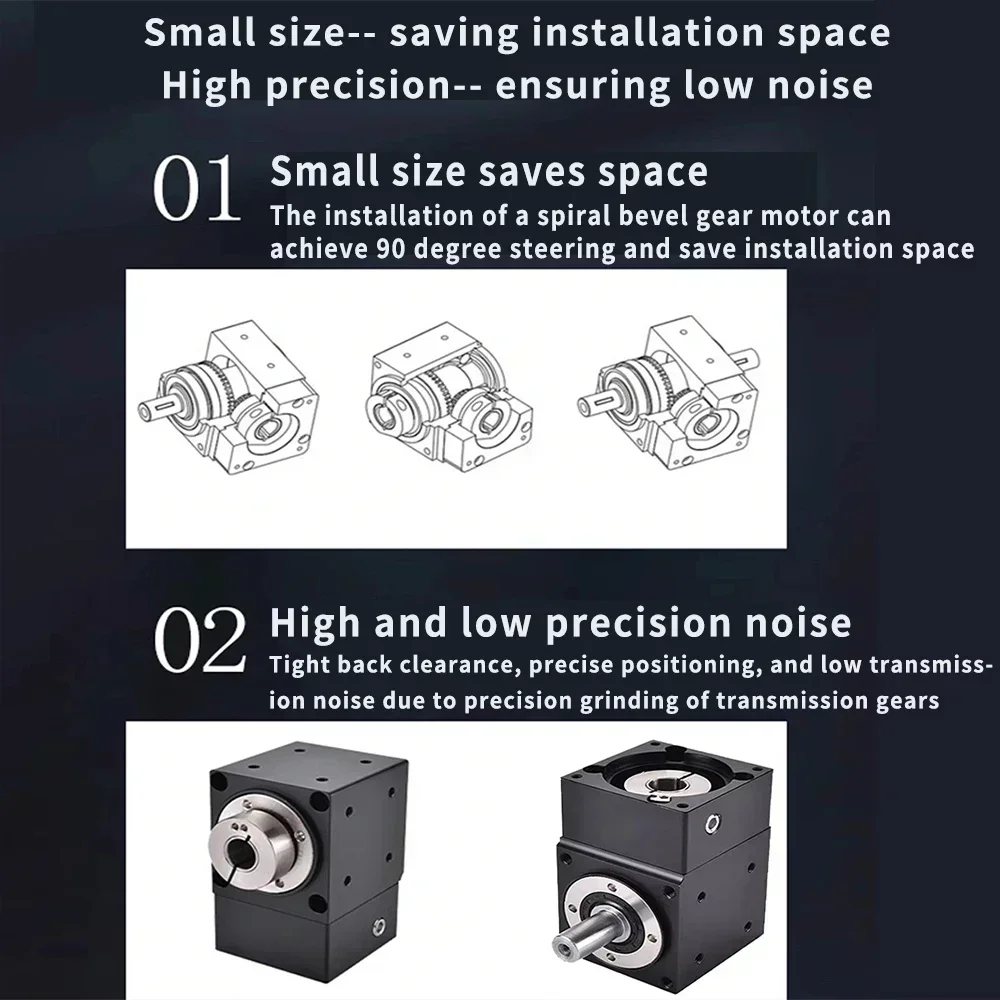 Small size-- saving installation space
High precision-- ensuring low noise

01 Small size saves space
The installation of a spiral bevel gear motor can achieve 90 degree steering and save installation space

02 High and low precision noise
Tight back clearance, precise positioning, and low transmission noise due to precision grinding of transmission gears