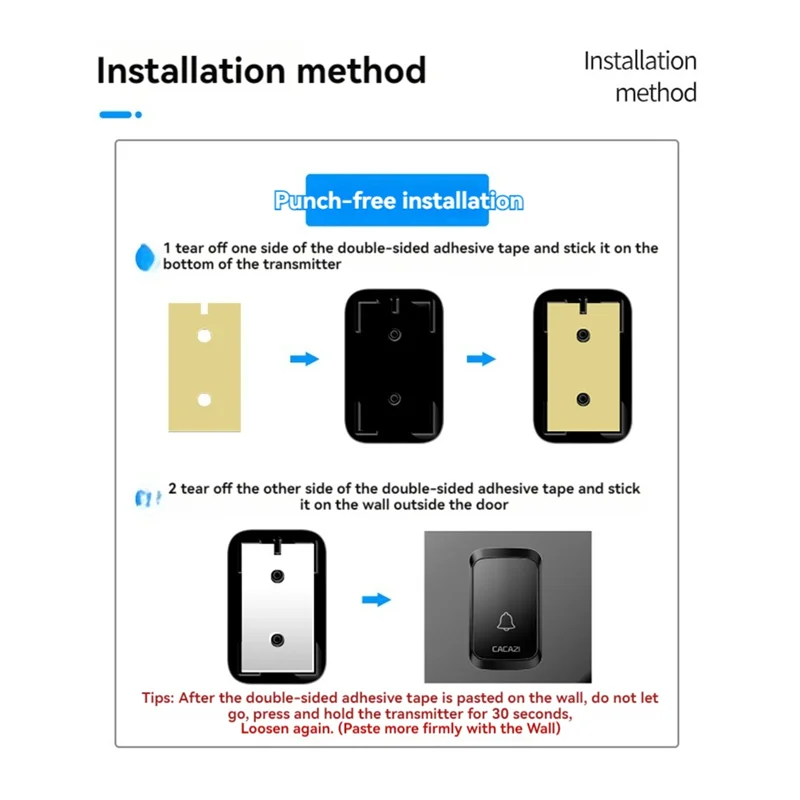 Installation method

Installation method

Punch-free installation

1 tear off one side of the double-sided adhesive tape and stick it on the bottom of the transmitter

2 tear off the other side of the double-sided adhesive tape and stick it on the wall outside the door

CACAZI

Tips: After the double-sided adhesive tape is pasted on the wall, do not let go, press and hold the transmitter for 30 seconds, Loosen again. (Paste more firmly with the Wall)