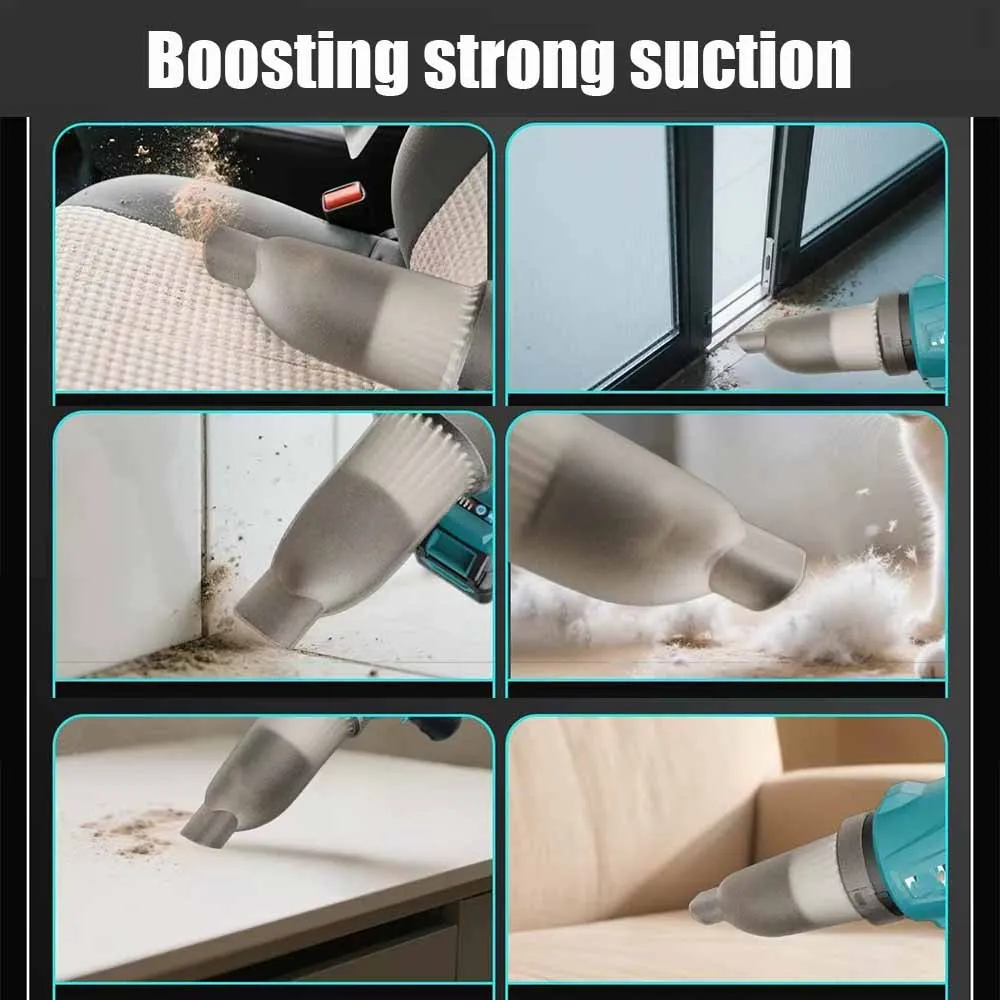 Boosting strong suction