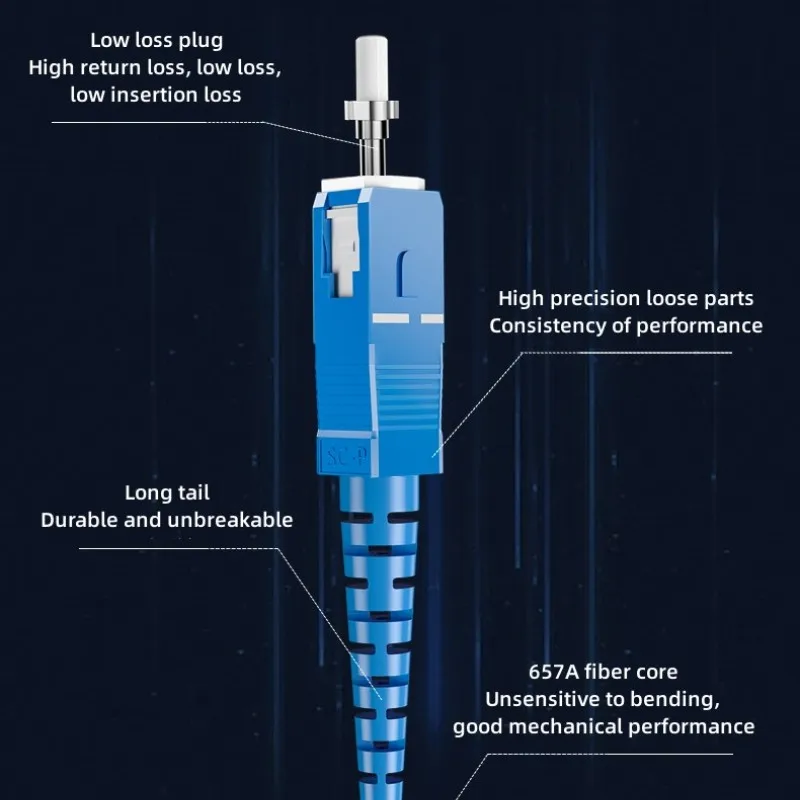 Low loss plug
High return loss, low loss, low insertion loss

High precision loose parts
Consistency of performance

SC-P

Long tail
Durable and unbreakable

657A fiber core
Unsensitive to bending, good mechanical performance