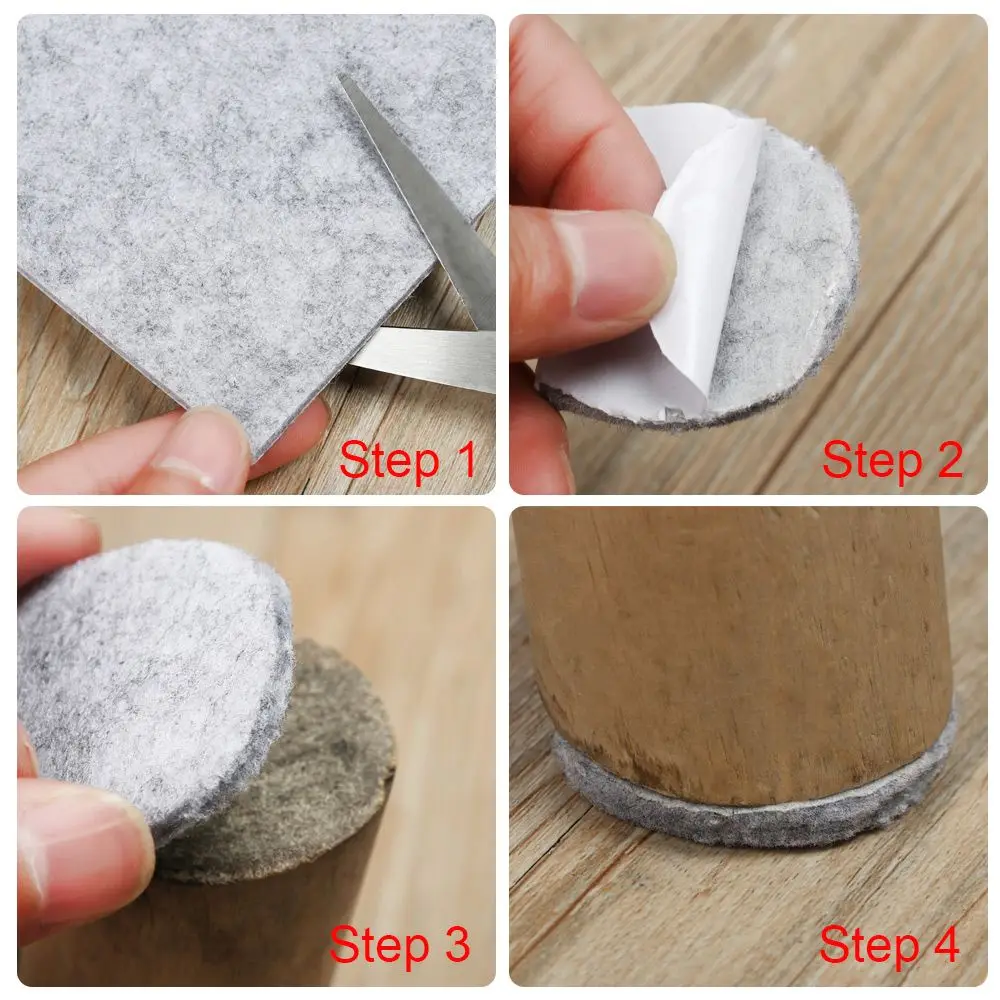 Step 1

Step 2

Step 3

Step 4