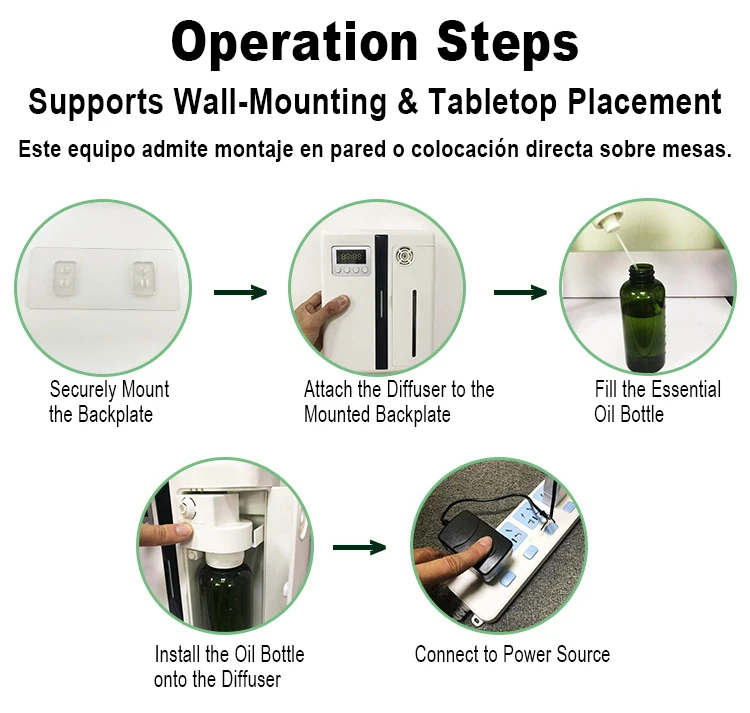 Operation Steps
Supports Wall-Mounting & Tabletop Placement
Este equipo admite montaje en pared o colocación directa sobre mesas.

Securely Mount the Backplate

Attach the Diffuser to the Mounted Backplate

Fill the Essential Oil Bottle

Install the Oil Bottle onto the Diffuser

Connect to Power Source