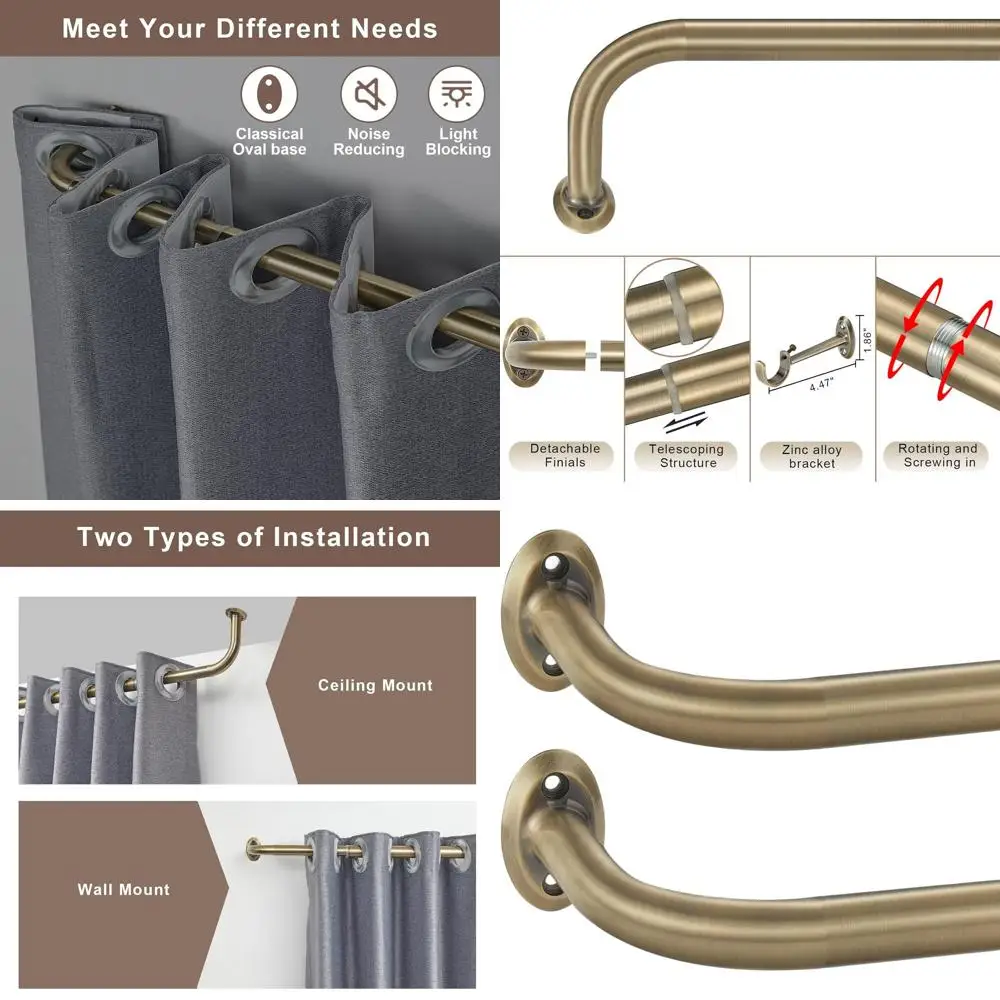 Meet Your Different Needs

Classical Oval base

Noise Reducing

Light Blocking

1.86"

4.47"

Detachable Finials

Telescoping Structure

Zinc alloy bracket

Rotating and Screwing in

Two Types of Installation

Ceiling Mount

Wall Mount