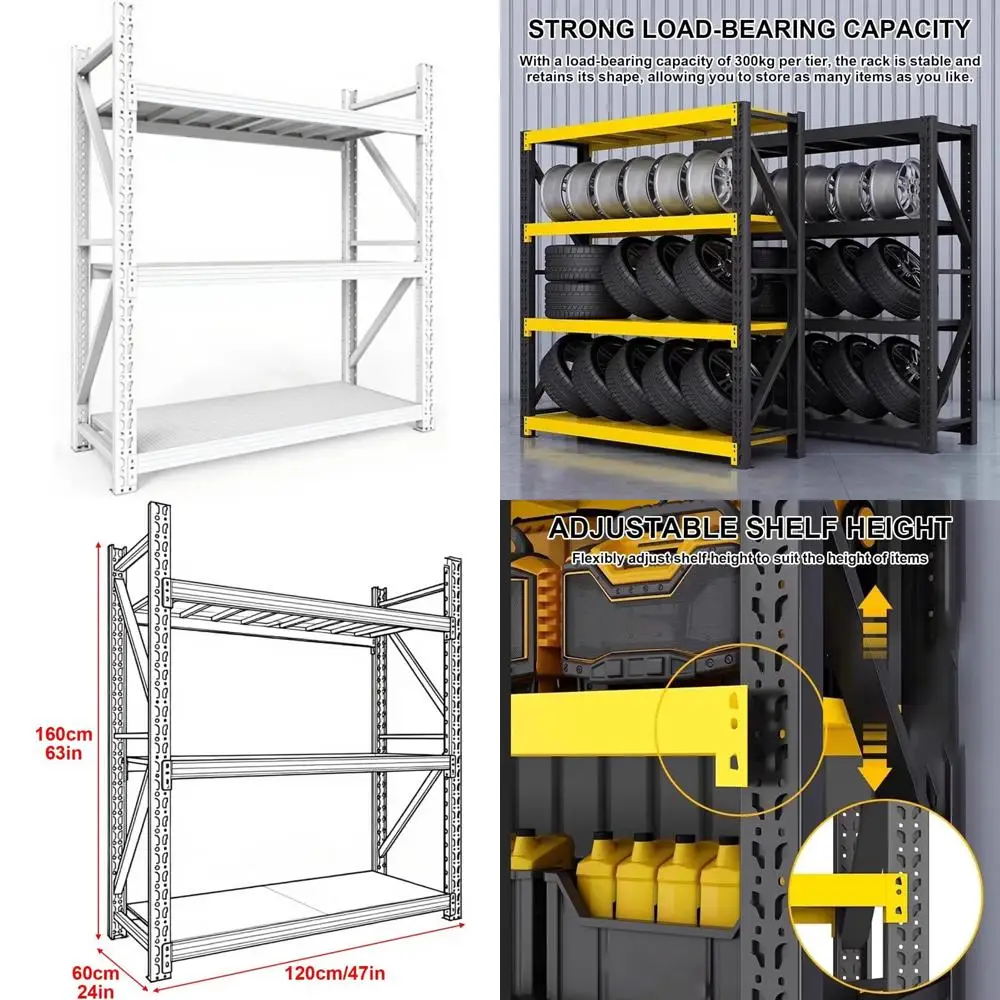 STRONG LOAD-BEARING CAPACITY

With a load-bearing capacity of 300kg per tier, the rack is stable and retains its shape, allowing you to store as many items as you like.

160cm
63in

60cm
24in

120cm/47in

ADJUSTABLE SHELF HEIGHT

Flexibly adjust shelf height to suit the height of items