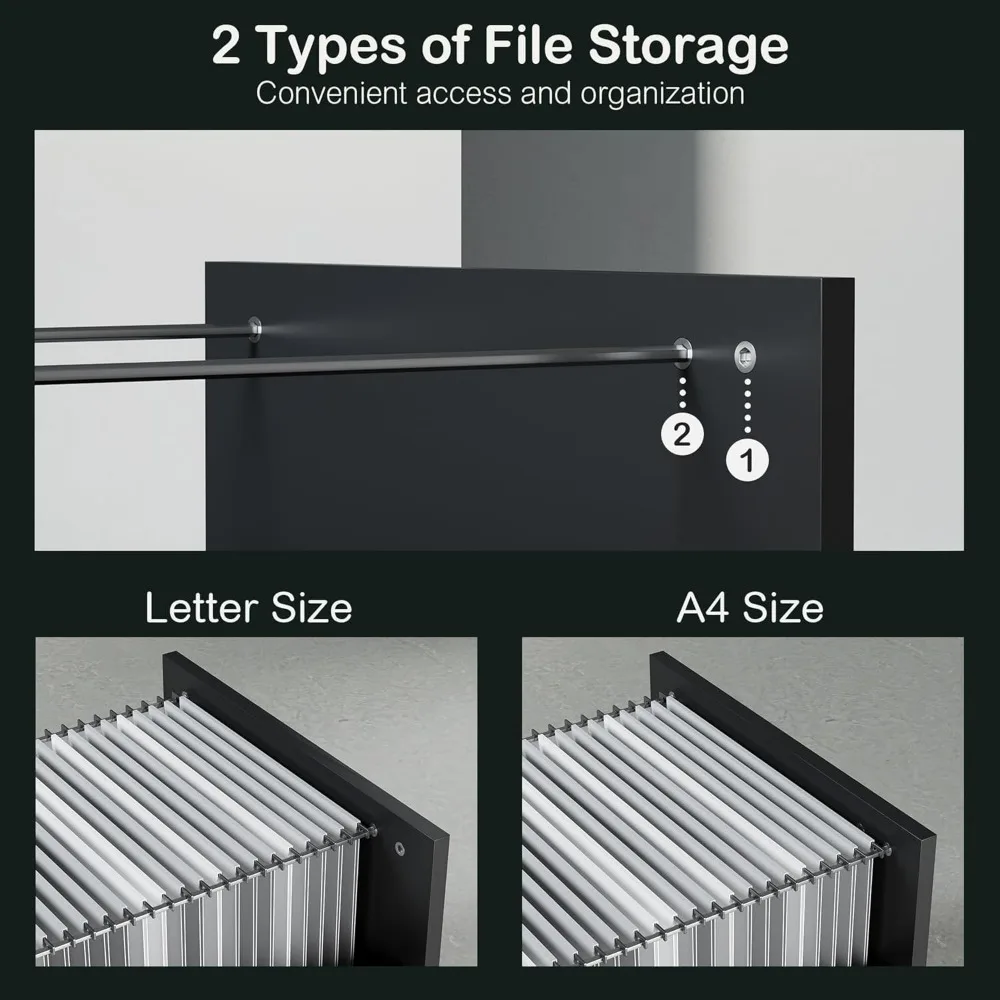 2 Types of File Storage
Convenient access and organization

2
1

Letter Size

A4 Size