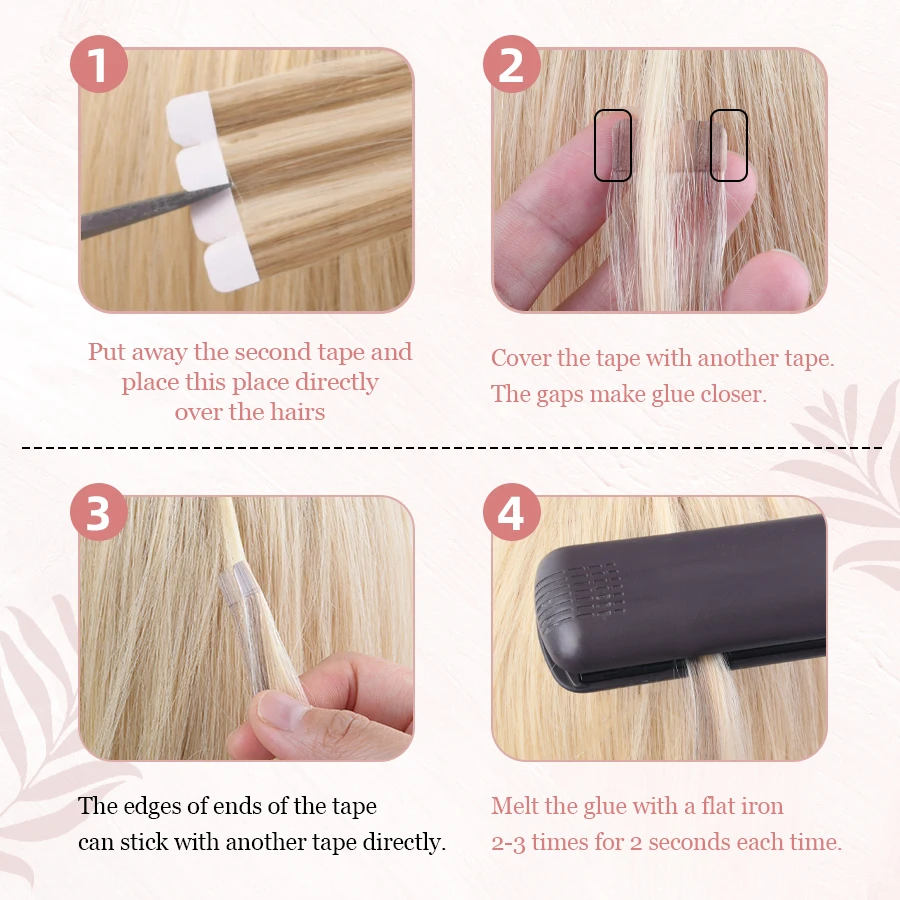 1

Put away the second tape and place this place directly over the hairs

2

Cover the tape with another tape.
The gaps make glue closer.

3

The edges of ends of the tape can stick with another tape directly.

4

Melt the glue with a flat iron 2-3 times for 2 seconds each time.