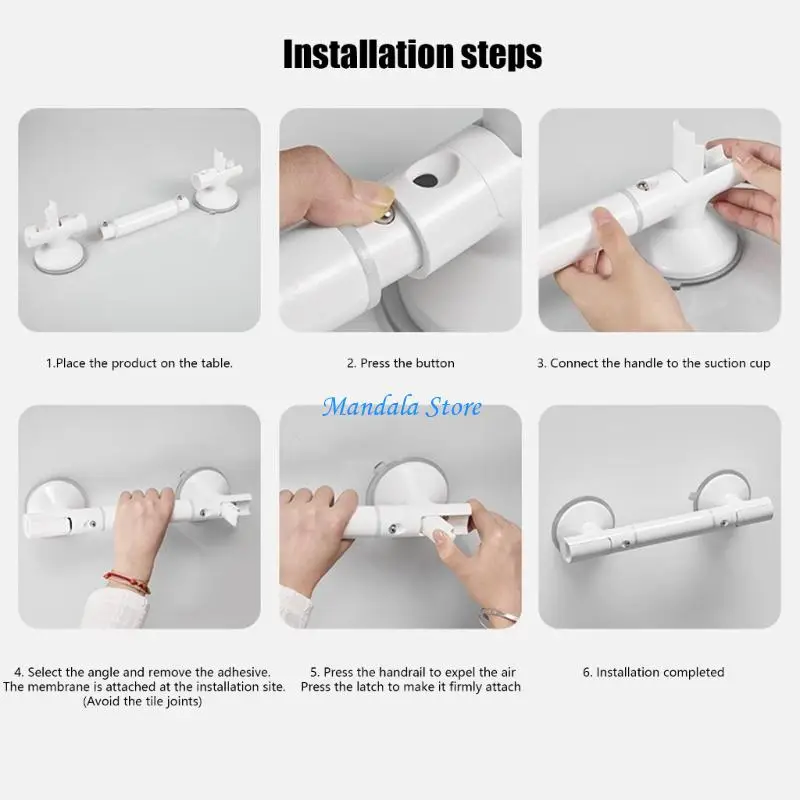 Installation steps

1.Place the product on the table.

2. Press the button

3. Connect the handle to the suction cup

Mandala Store

4. Select the angle and remove the adhesive. The membrane is attached at the installation site. (Avoid the tile joints)

5. Press the handrail to expel the air Press the latch to make it firmly attach

6. Installation completed