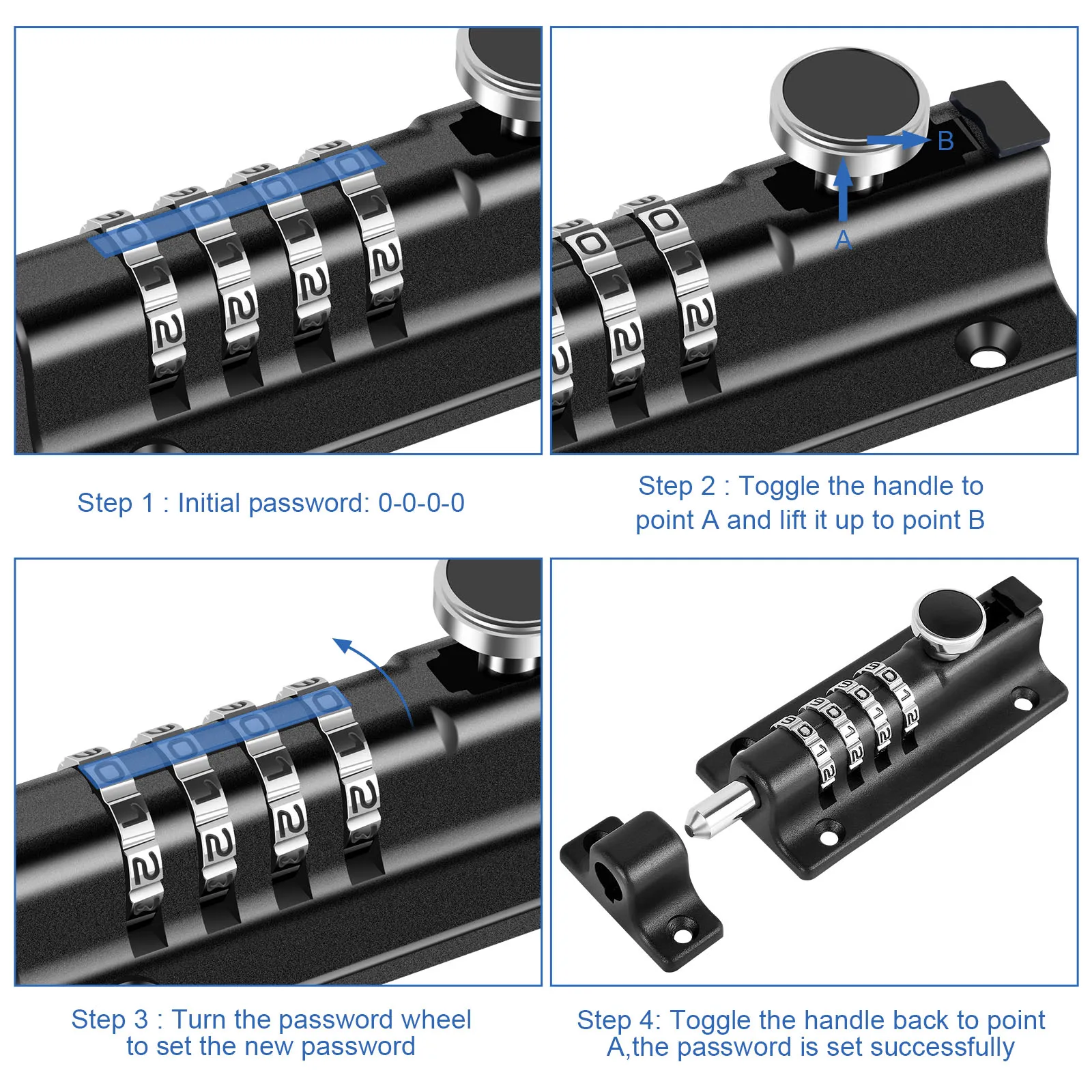 B

A

Step 1 : Initial password: 0-0-0-0

Step 2 : Toggle the handle to point A and lift it up to point B

Step 3 : Turn the password wheel to set the new password

Step 4: Toggle the handle back to point A,the password is set successfully