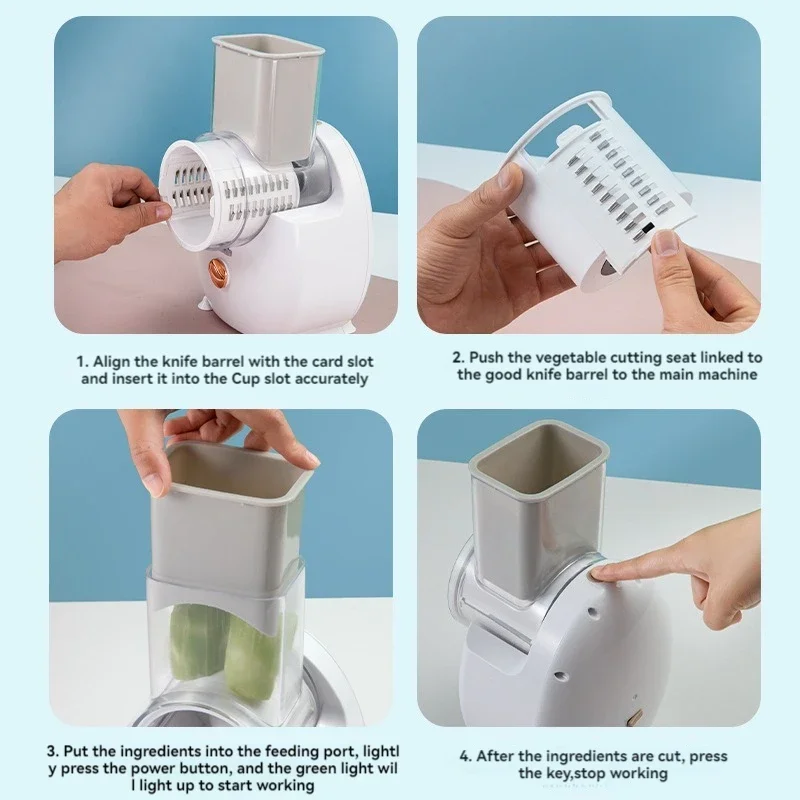 1. Align the knife barrel with the card slot and insert it into the Cup slot accurately

2. Push the vegetable cutting seat linked to the good knife barrel to the main machine

3. Put the ingredients into the feeding port, lightl y press the power button, and the green light wil l light up to start working

4. After the ingredients are cut, press the key,stop working