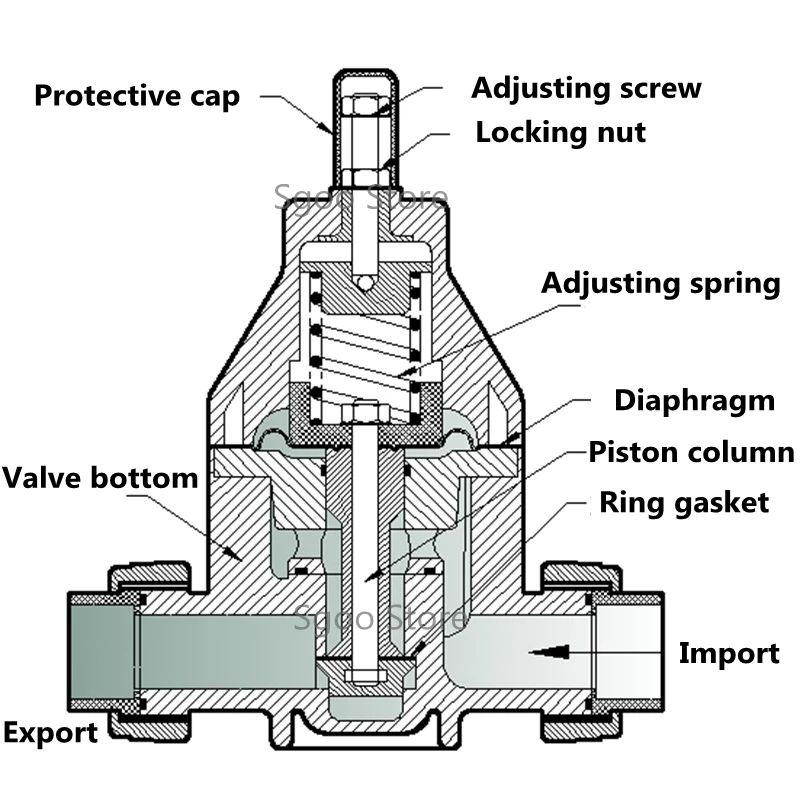 Protective cap
Adjusting screw
Locking nut
Sgoo Store
Adjusting spring
Diaphragm
Piston column
Valve bottom
Ring gasket
Sgoo Store
Import
Export