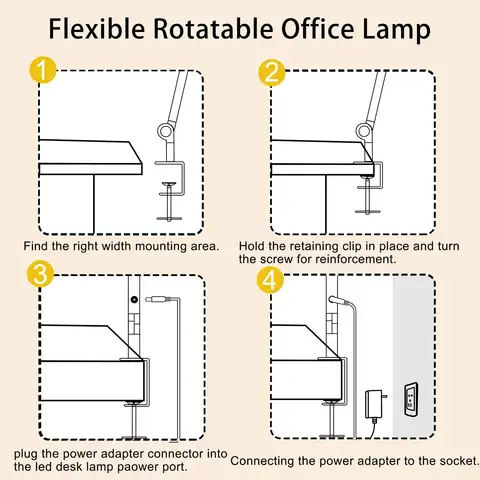 Flexible Rotatable Office Lamp

1

Find the right width mounting area.

2

Hold the retaining clip in place and turn the screw for reinforcement.

3

plug the power adapter connector into the led desk lamp paower port.

4

Connecting the power adapter to the socket.