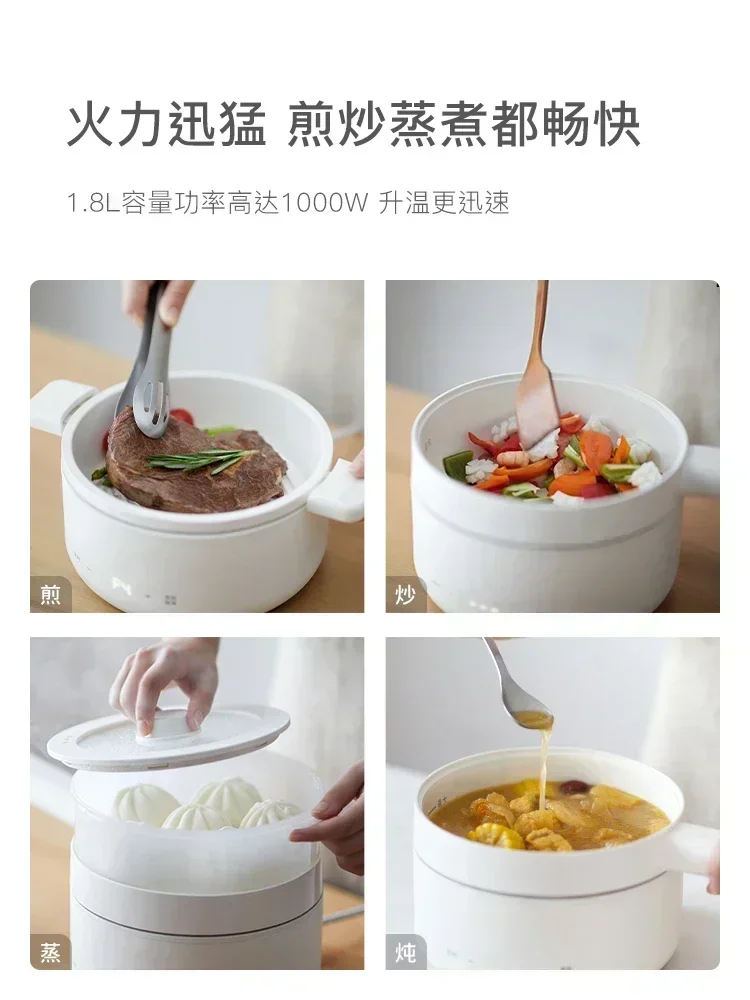 火力迅猛 煎炒蒸煮都畅快

1.8L容量功率高达1000W 升温更迅速

煎

炒

蒸

炖