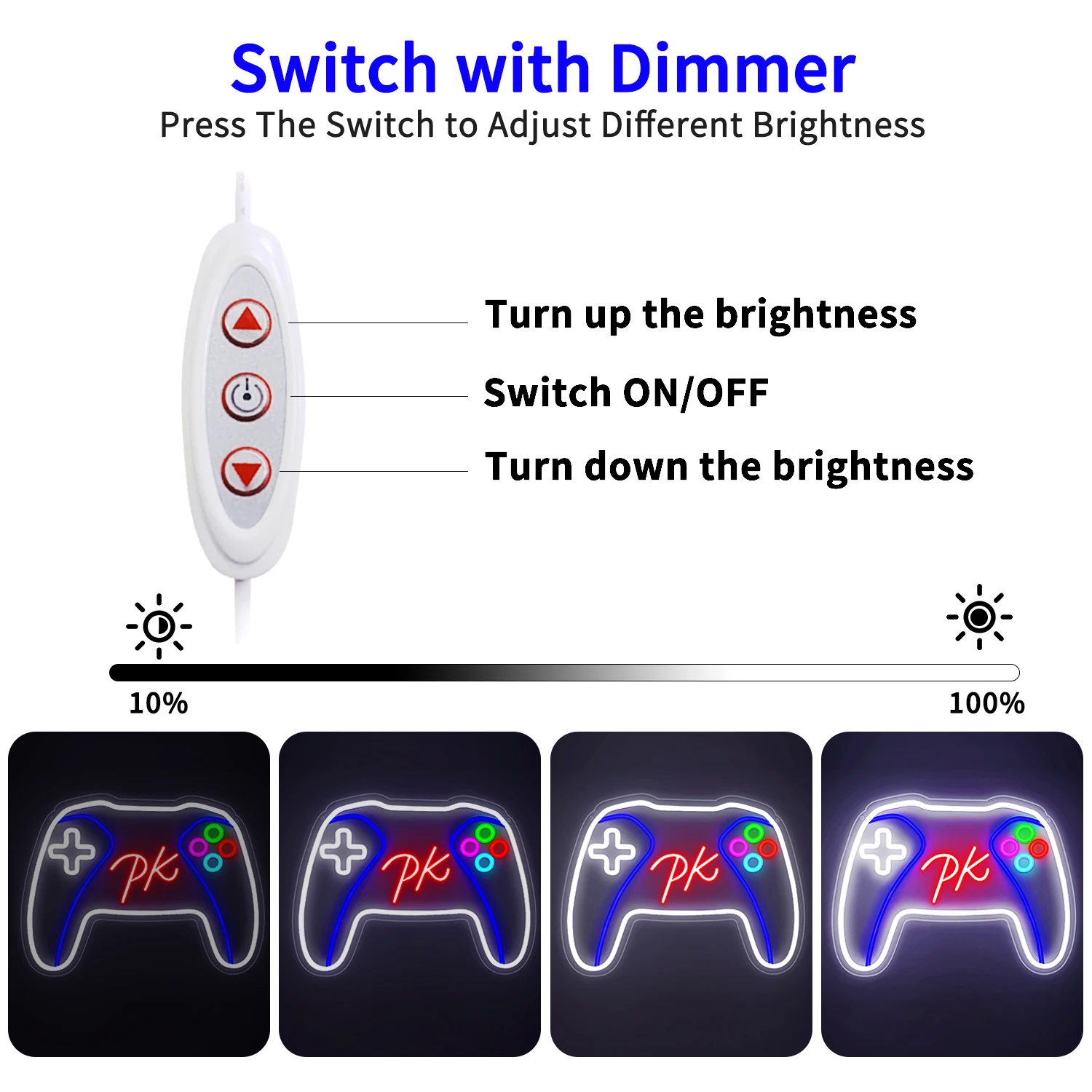 Switch with Dimmer
Press The Switch to Adjust Different Brightness

Turn up the brightness
Switch ON/OFF
Turn down the brightness

10%
100%

PK
PK
PK
PK