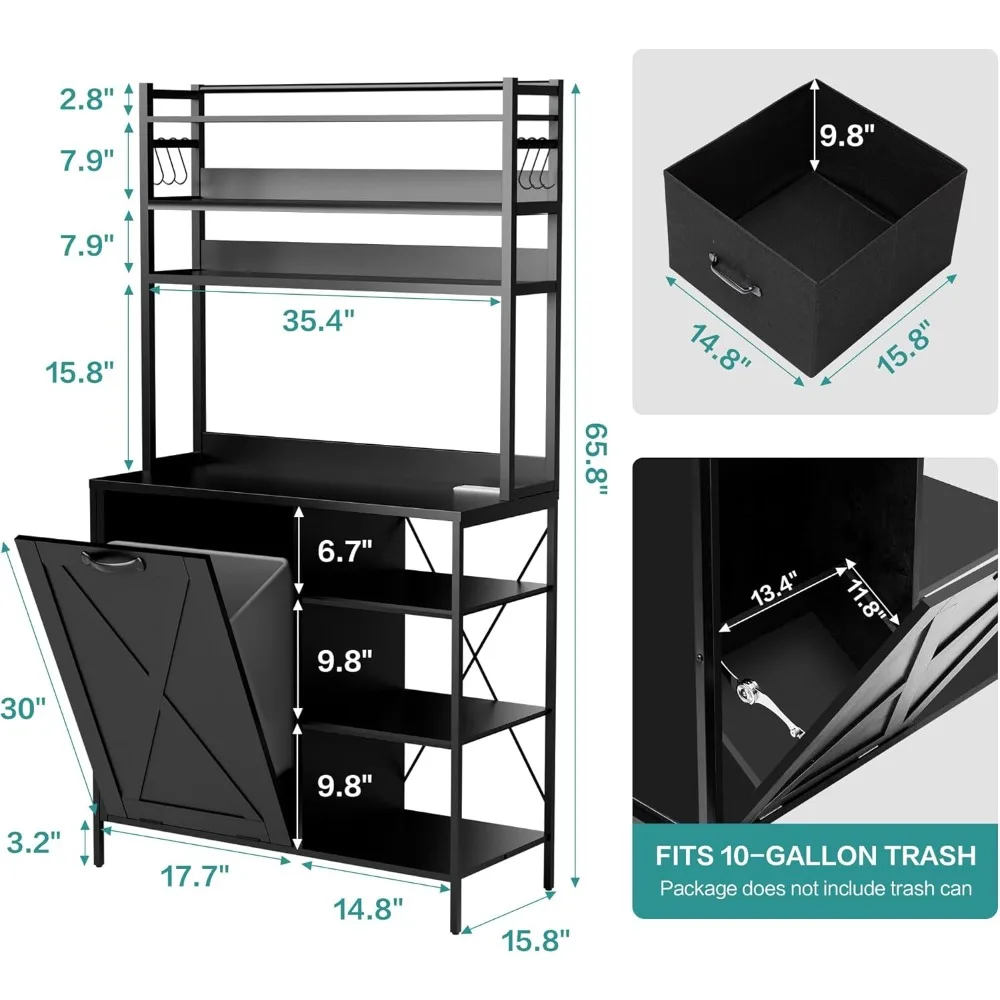 2.8"
7.9"
7.9"
35.4"
15.8"
65.8"
6.7"
9.8"
9.8"
30"
3.2"
17.7"
14.8"
15.8"

9.8"
14.8"
15.8"

13.4"
11.8"

FITS 10-GALLON TRASH
Package does not include trash can