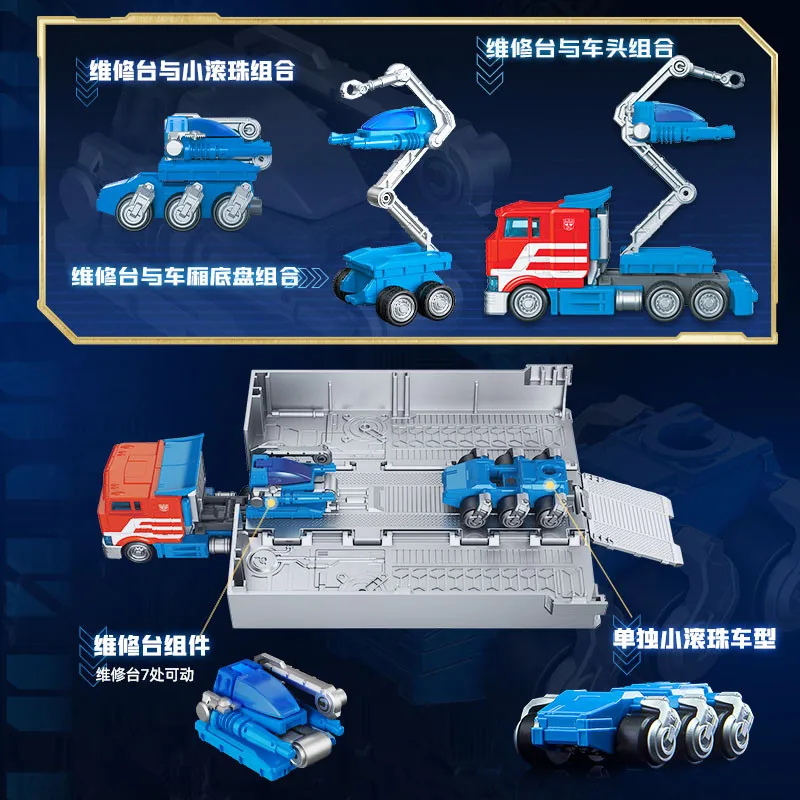 维修台与小滚珠组合

维修台与车头组合

维修台与车厢底盘组合

维修台组件
维修台7处可动

单独小滚珠车型