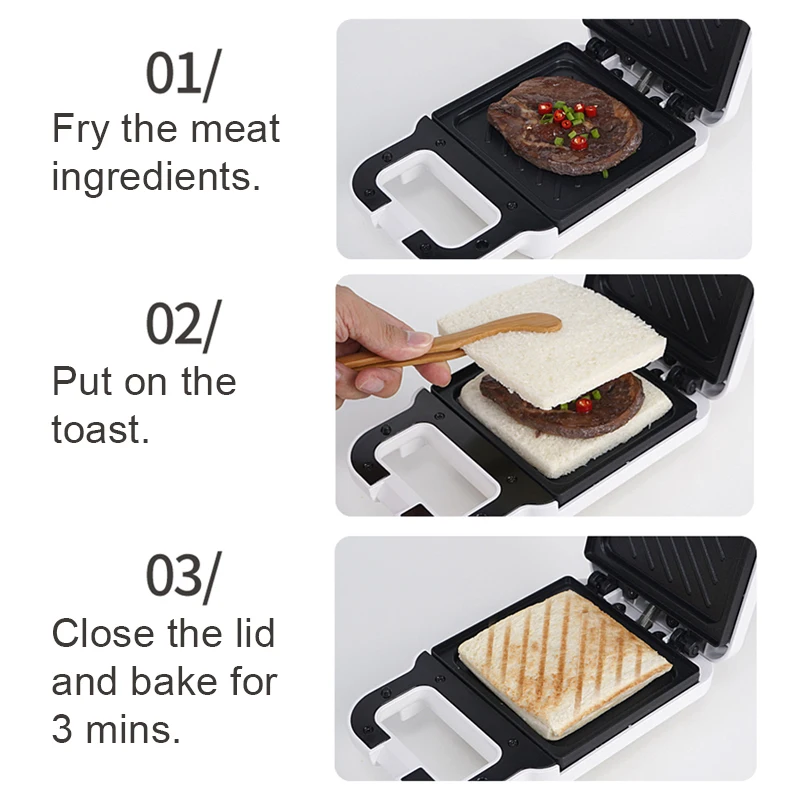 01/
Fry the meat ingredients.

02/
Put on the toast.

03/
Close the lid and bake for 3 mins.