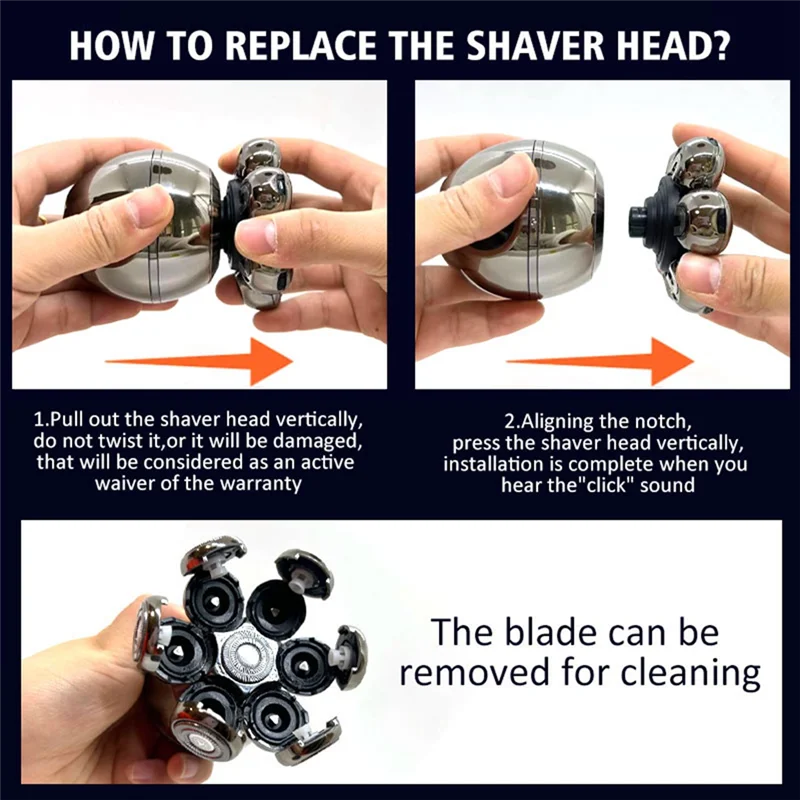 HOW TO REPLACE THE SHAVER HEAD?

1.Pull out the shaver head vertically, do not twist it,or it will be damaged, that will be considered as an active waiver of the warranty

2.Aligning the notch, press the shaver head vertically, installation is complete when you hear the"click" sound

The blade can be removed for cleaning