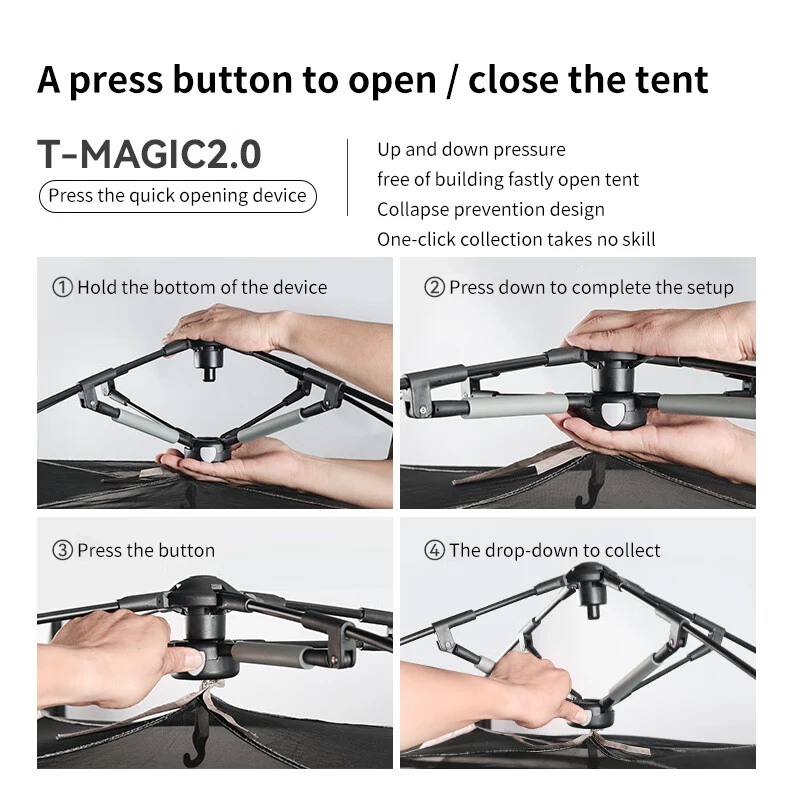 A press button to open / close the tent

T-MAGIC2.0

Press the quick opening device

Up and down pressure
free of building fastly open tent
Collapse prevention design
One-click collection takes no skill

① Hold the bottom of the device

② Press down to complete the setup

③ Press the button

④ The drop-down to collect