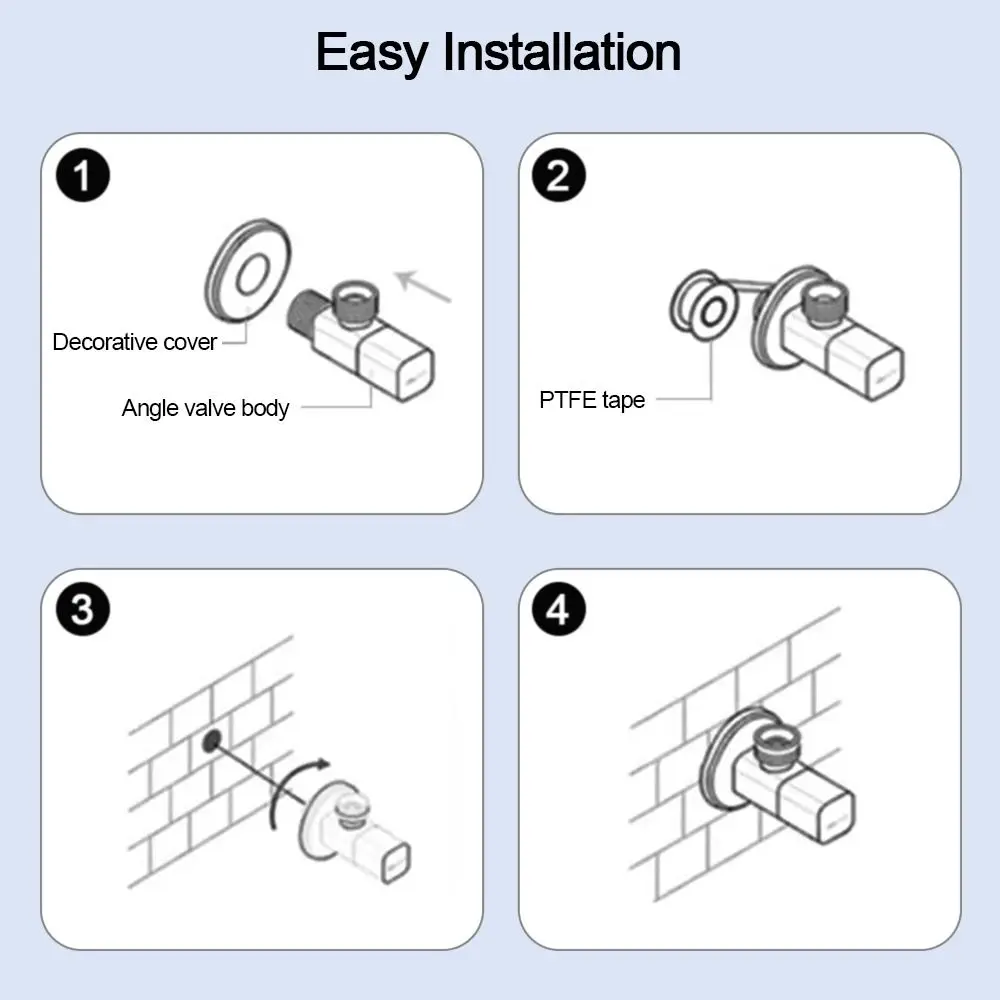 Easy Installation

1

Decorative cover

Angle valve body

2

PTFE tape

3

4