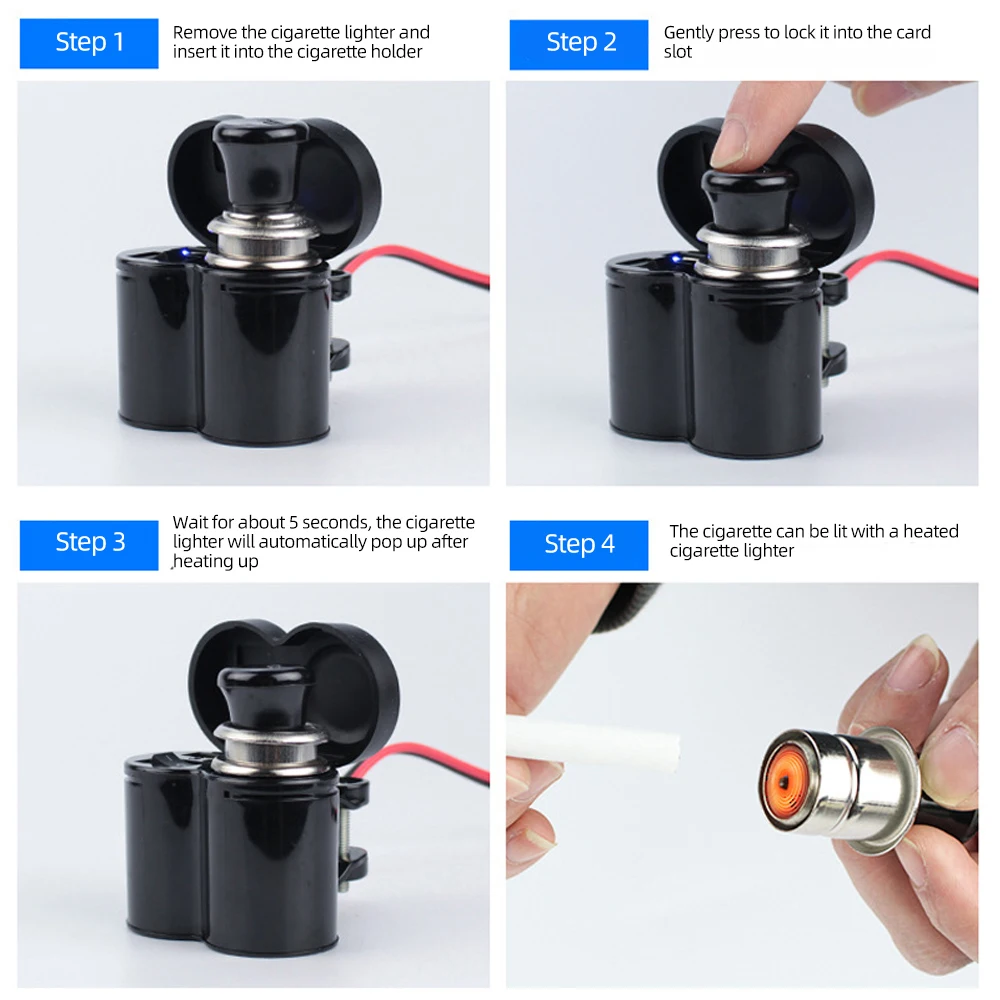 Step 1
Remove the cigarette lighter and insert it into the cigarette holder

Step 2
Gently press to lock it into the card slot

Step 3
Wait for about 5 seconds, the cigarette lighter will automatically pop up after heating up

Step 4
The cigarette can be lit with a heated cigarette lighter