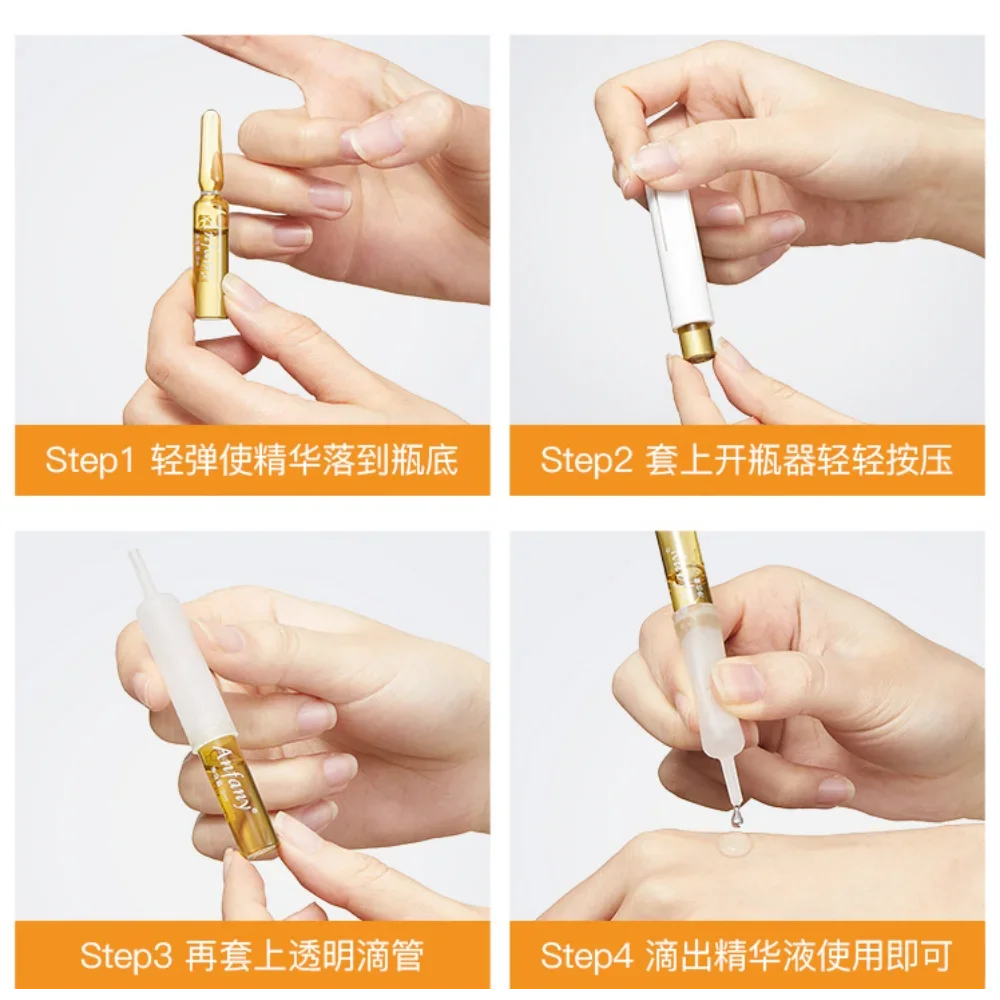 Step1 轻弹使精华落到瓶底

Step2 套上开瓶器轻轻按压

Anfany

Step3 再套上透明滴管

Step4 滴出精华液使用即可