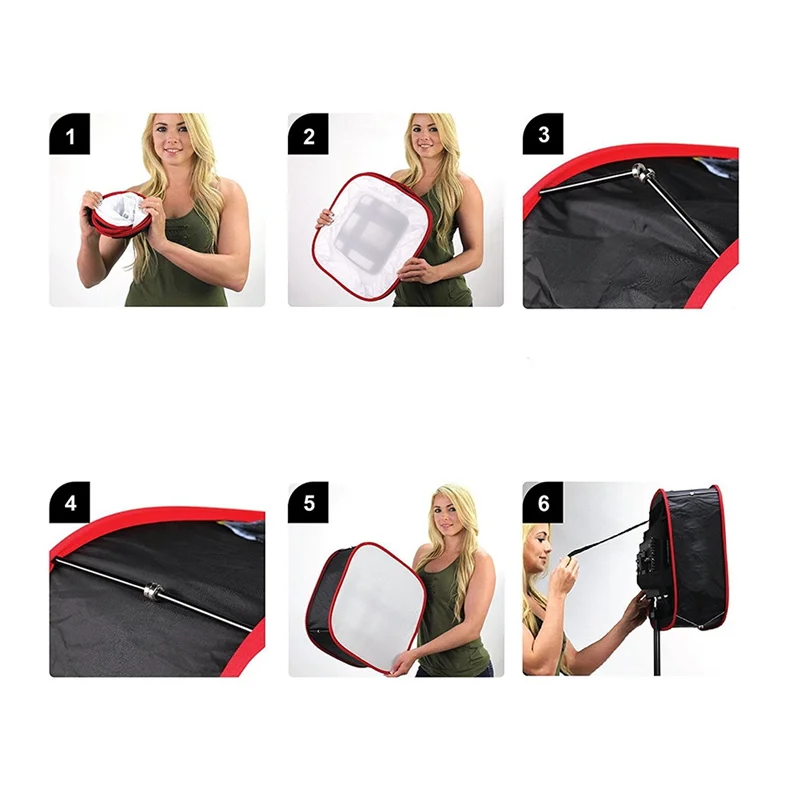 1

2

3

4

5

6