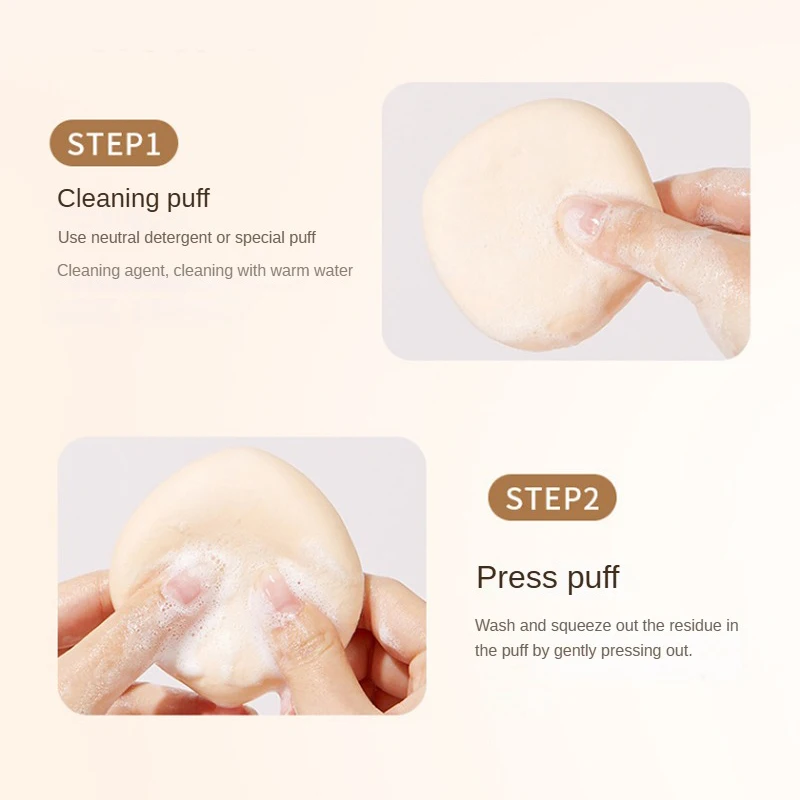 STEP1

Cleaning puff

Use neutral detergent or special puff

Cleaning agent, cleaning with warm water

STEP2

Press puff

Wash and squeeze out the residue in the puff by gently pressing out.