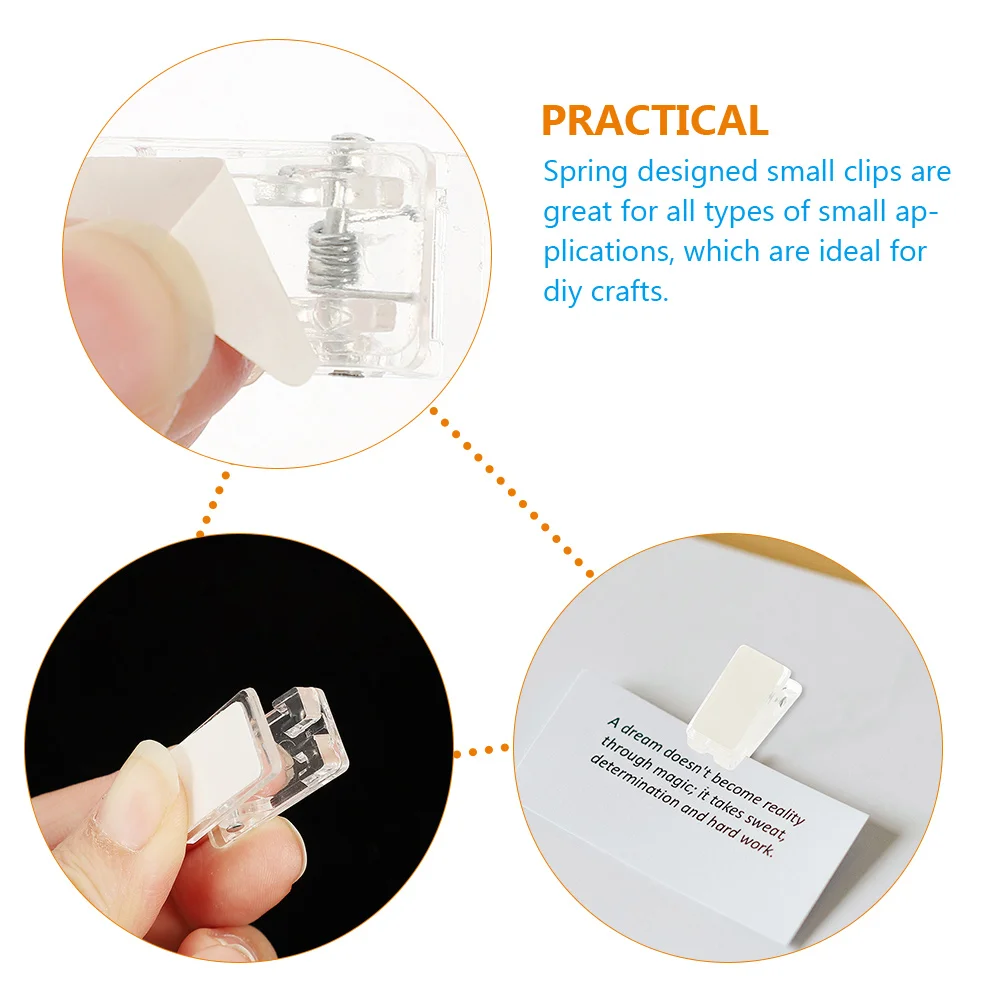 PRACTICAL
Spring designed small clips are great for all types of small applications, which are ideal for diy crafts.

A dream doesn't become reality through magic; it takes sweat, determination and hard work.