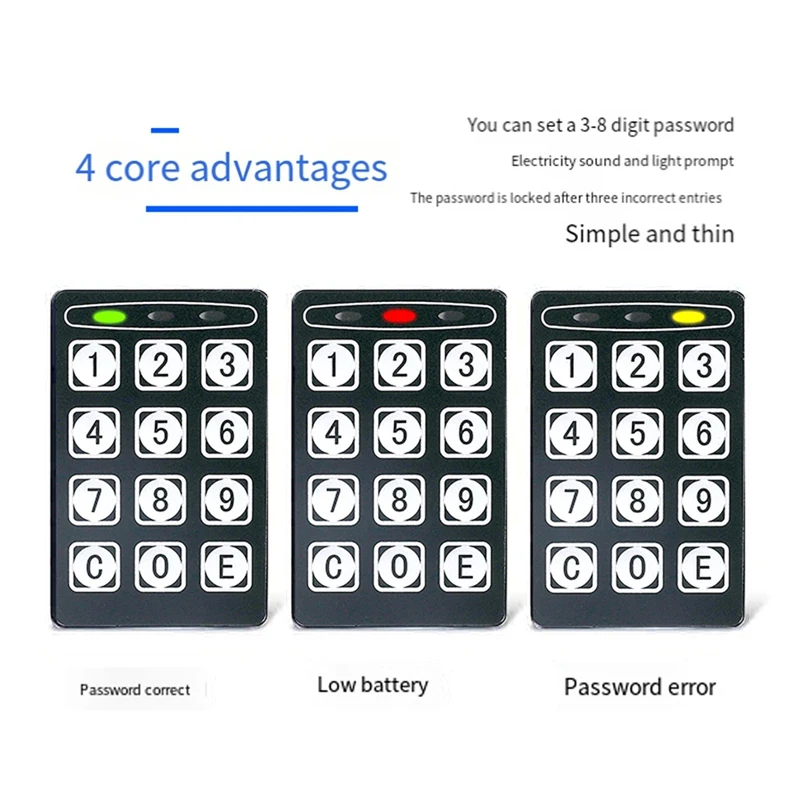 4 core advantages

You can set a 3-8 digit password

Electricity sound and light prompt

The password is locked after three incorrect entries

Simple and thin

1 2 3
4 5 6
7 8 9
C 0 E

1 2 3
4 5 6
7 8 9
C 0 E

1 2 3
4 5 6
7 8 9
C 0 E

Password correct

Low battery

Password error