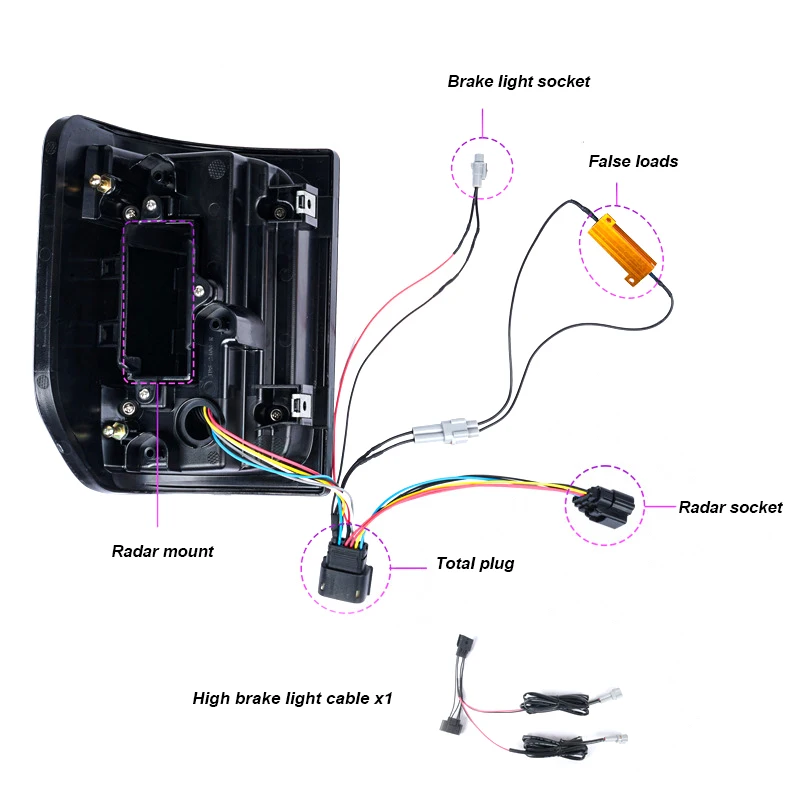 Brake light socket

False loads

Radar socket

Radar mount

Total plug

High brake light cable x1