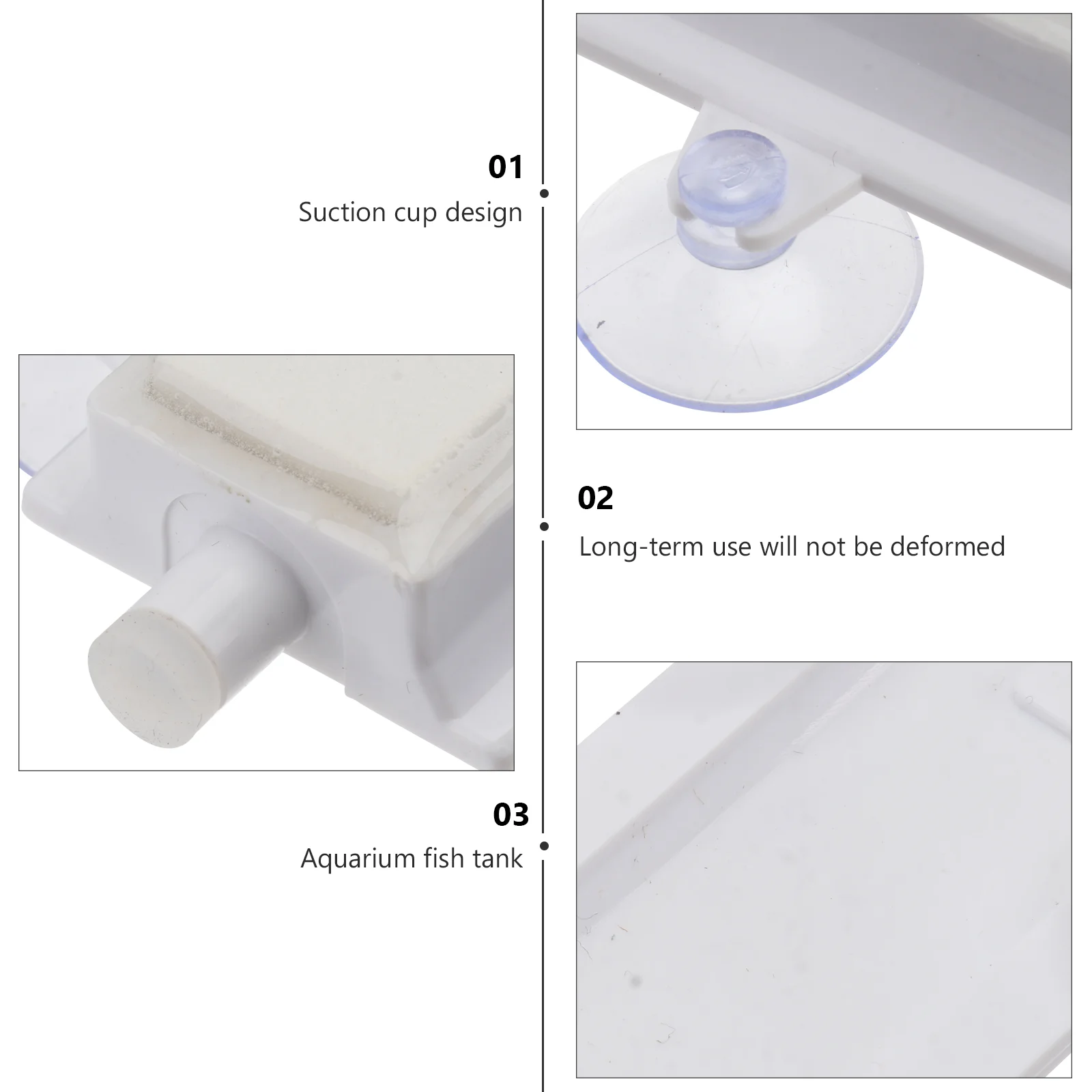 01
Suction cup design

02
Long-term use will not be deformed

03
Aquarium fish tank