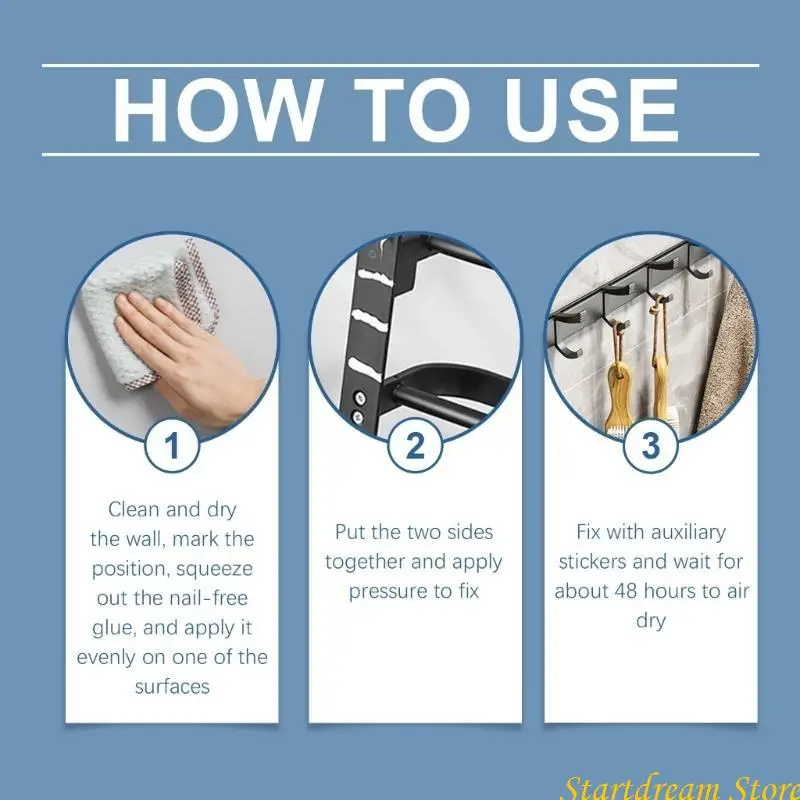 HOW TO USE

1

Clean and dry the wall, mark the position, squeeze out the nail-free glue, and apply it evenly on one of the surfaces

2

Put the two sides together and apply pressure to fix

3

Fix with auxiliary stickers and wait for about 48 hours to air dry

Startdream Store