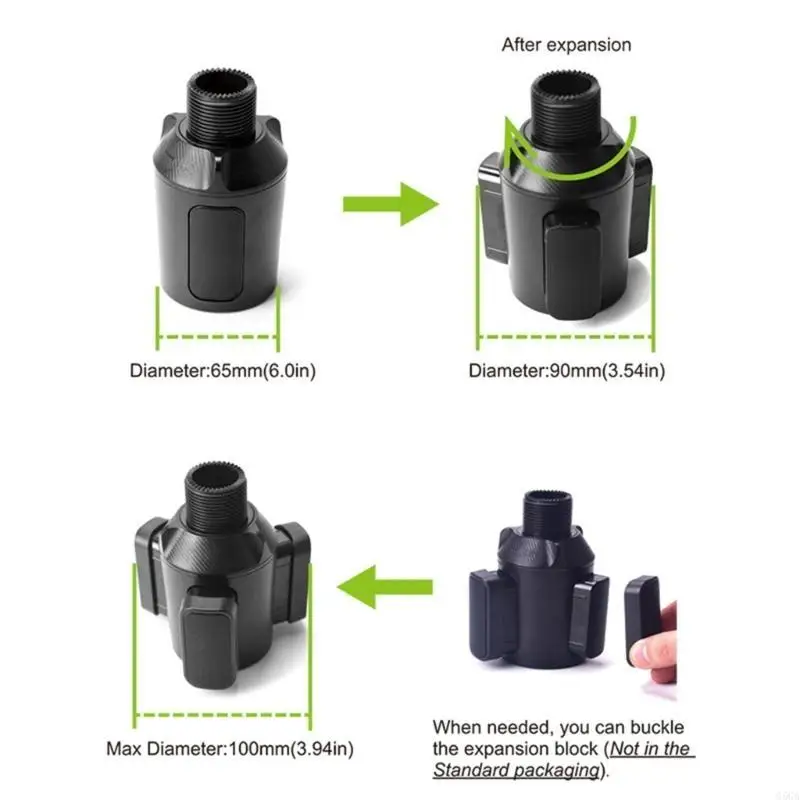 After expansion

Diameter:65mm(6.0in)

Diameter:90mm(3.54in)

Max Diameter:100mm(3.94in)

When needed, you can buckle the expansion block (Not in the Standard packaging).