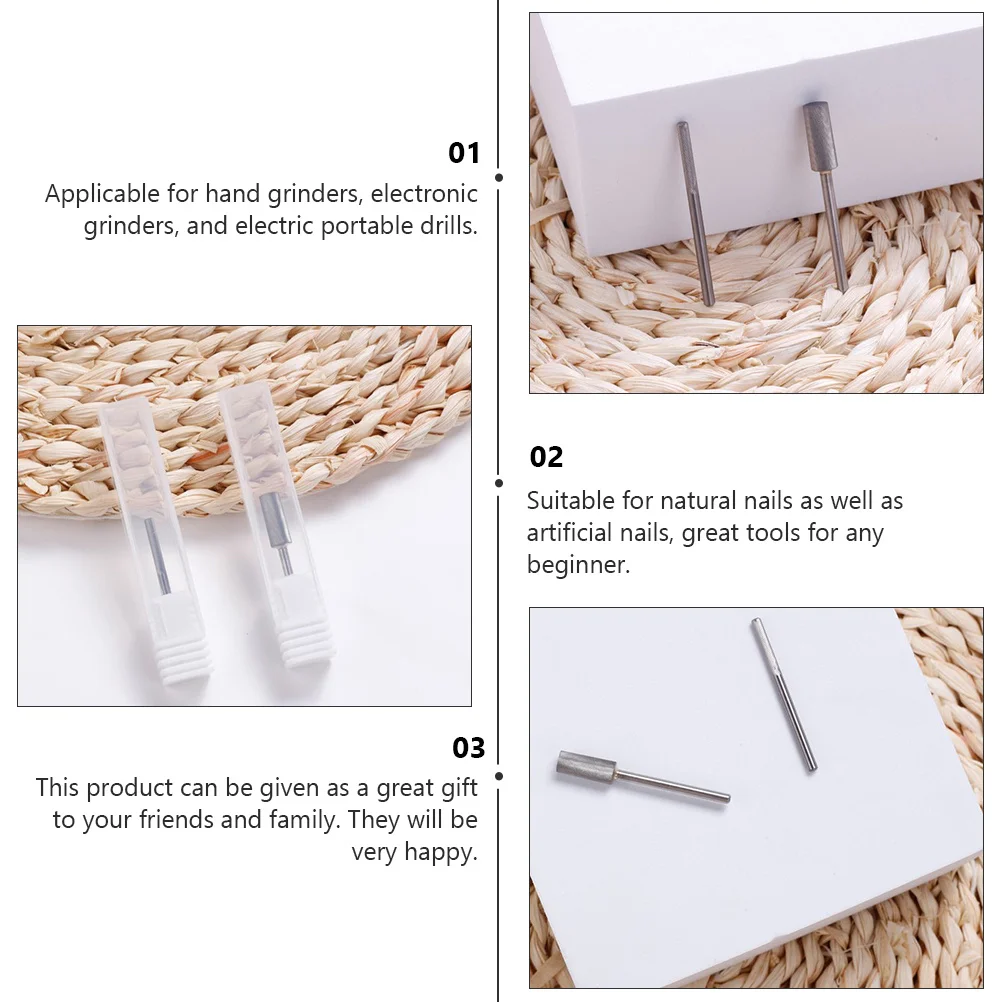 01

Applicable for hand grinders, electronic grinders, and electric portable drills.

02

Suitable for natural nails as well as artificial nails, great tools for any beginner.

03

This product can be given as a great gift to your friends and family. They will be very happy.