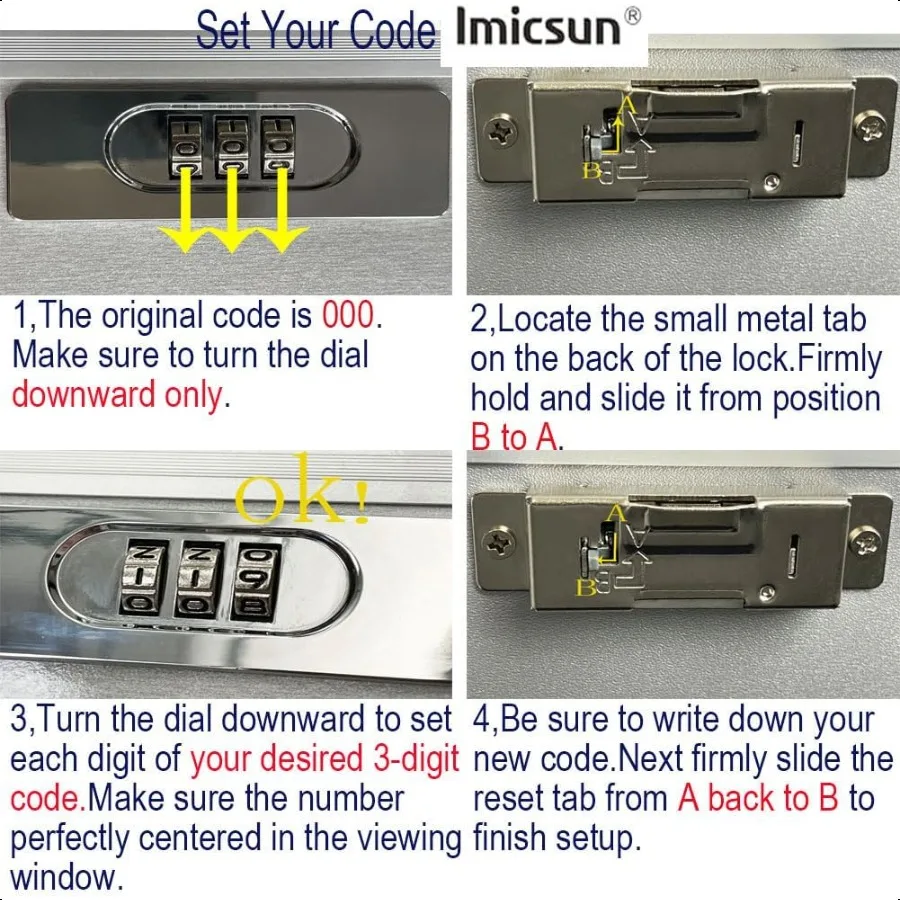 Set Your Code Imicsun®

A

B

1,The original code is 000. Make sure to turn the dial downward only.

2,Locate the small metal tab on the back of the lock.Firmly hold and slide it from position B to A.

ok!

A

B

3,Turn the dial downward to set each digit of your desired 3-digit code.Make sure the number perfectly centered in the viewing window.

4,Be sure to write down your new code.Next firmly slide the reset tab from A back to B to finish setup.