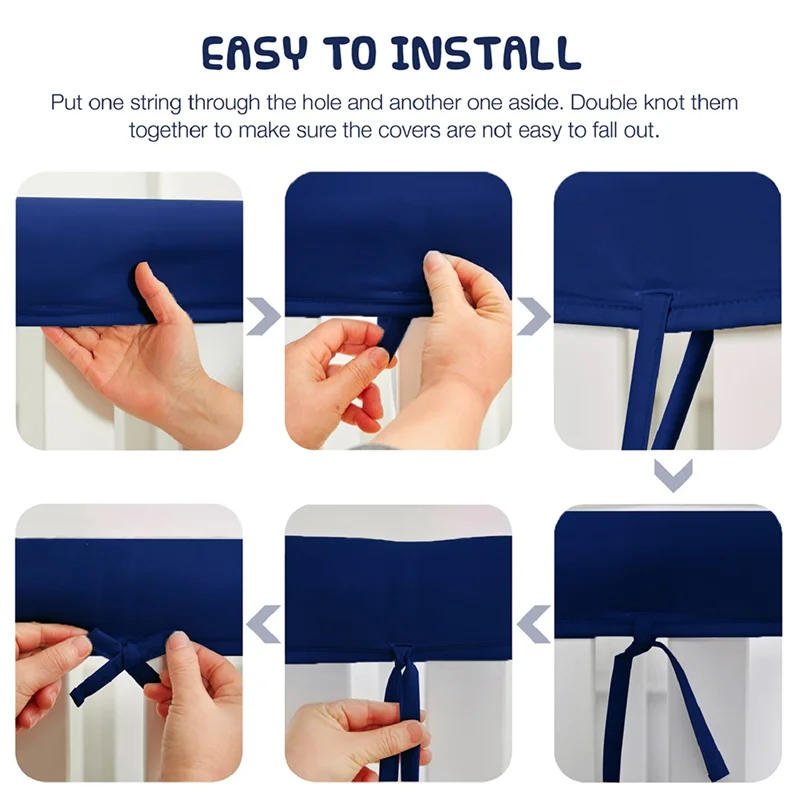 EASY TO INSTALL

Put one string through the hole and another one aside. Double knot them together to make sure the covers are not easy to fall out.