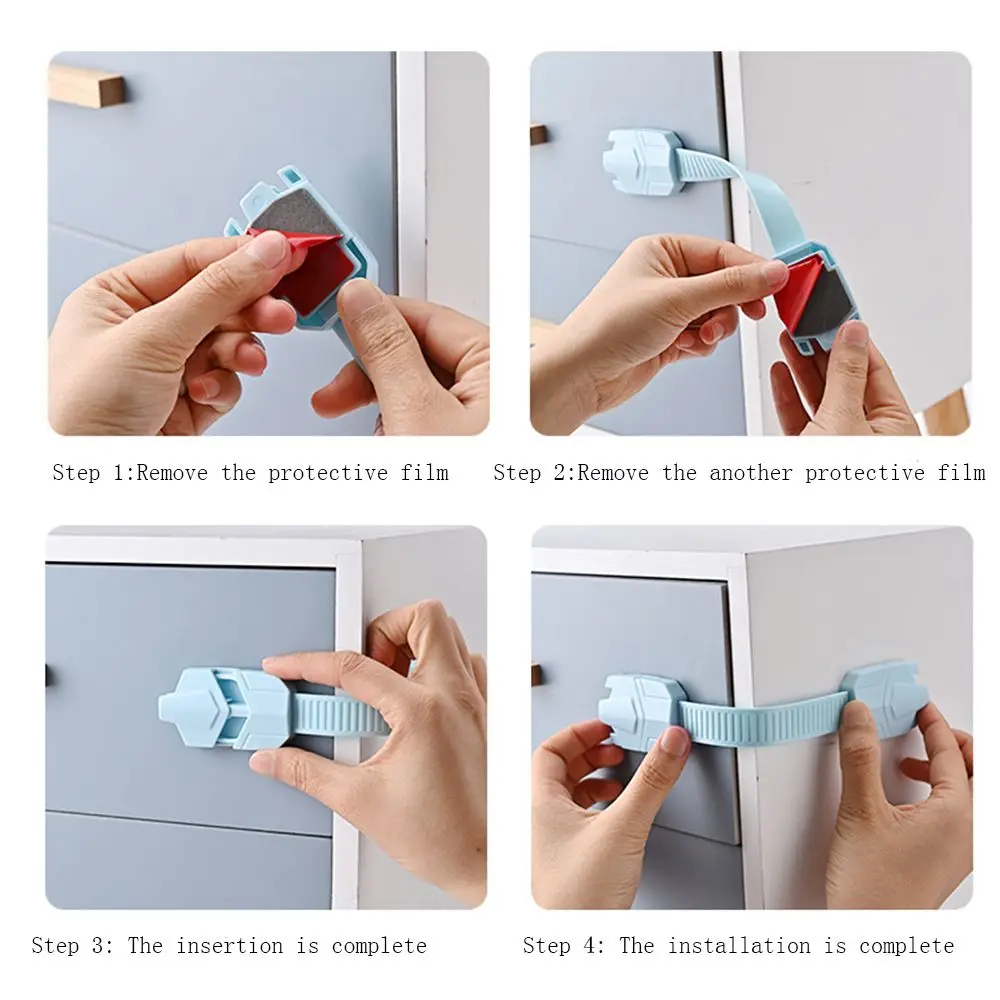 Step 1:Remove the protective film

Step 2:Remove the another protective film

Step 3: The insertion is complete

Step 4: The installation is complete