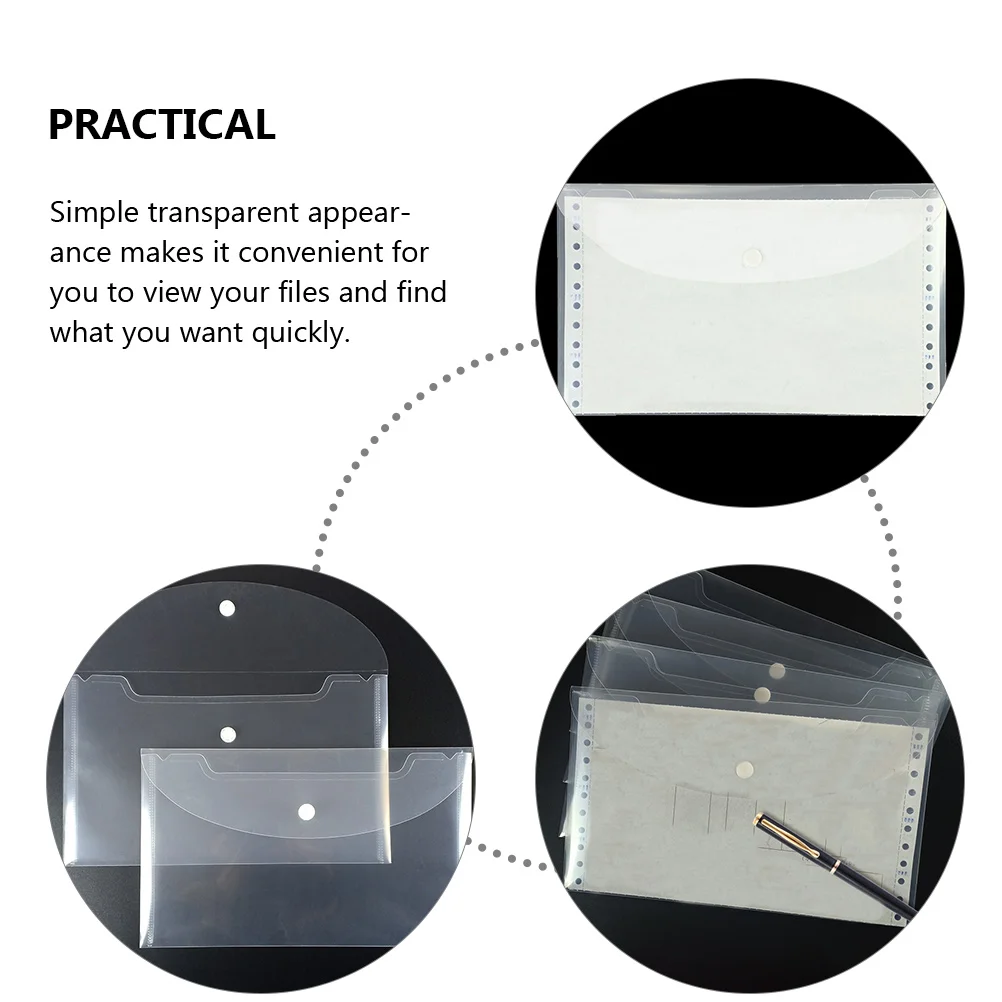 PRACTICAL

Simple transparent appearance makes it convenient for you to view your files and find what you want quickly.