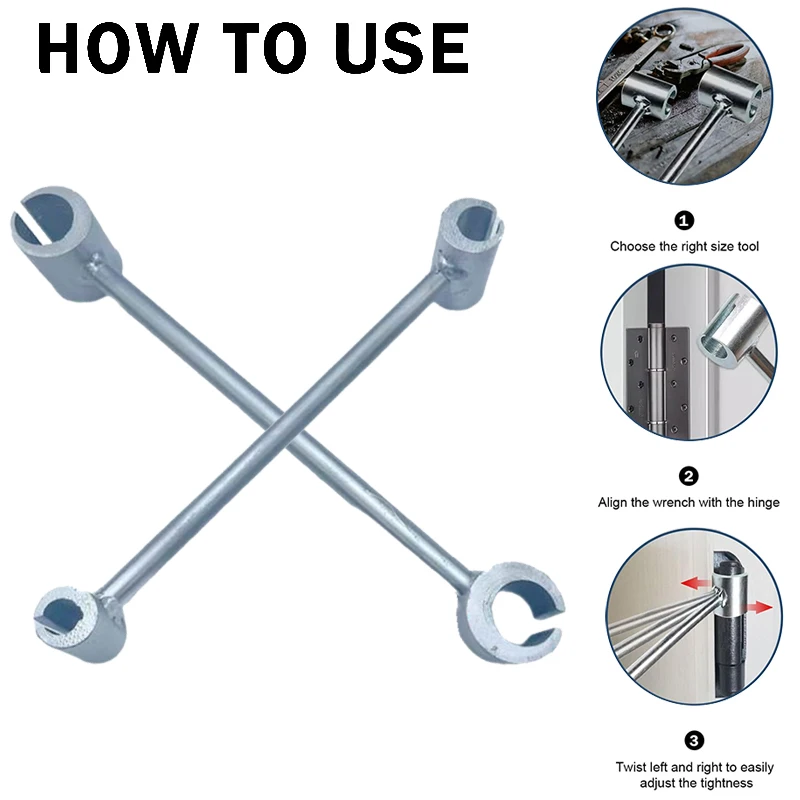 HOW TO USE

1
Choose the right size tool

2
Align the wrench with the hinge

3
Twist left and right to easily adjust the tightness