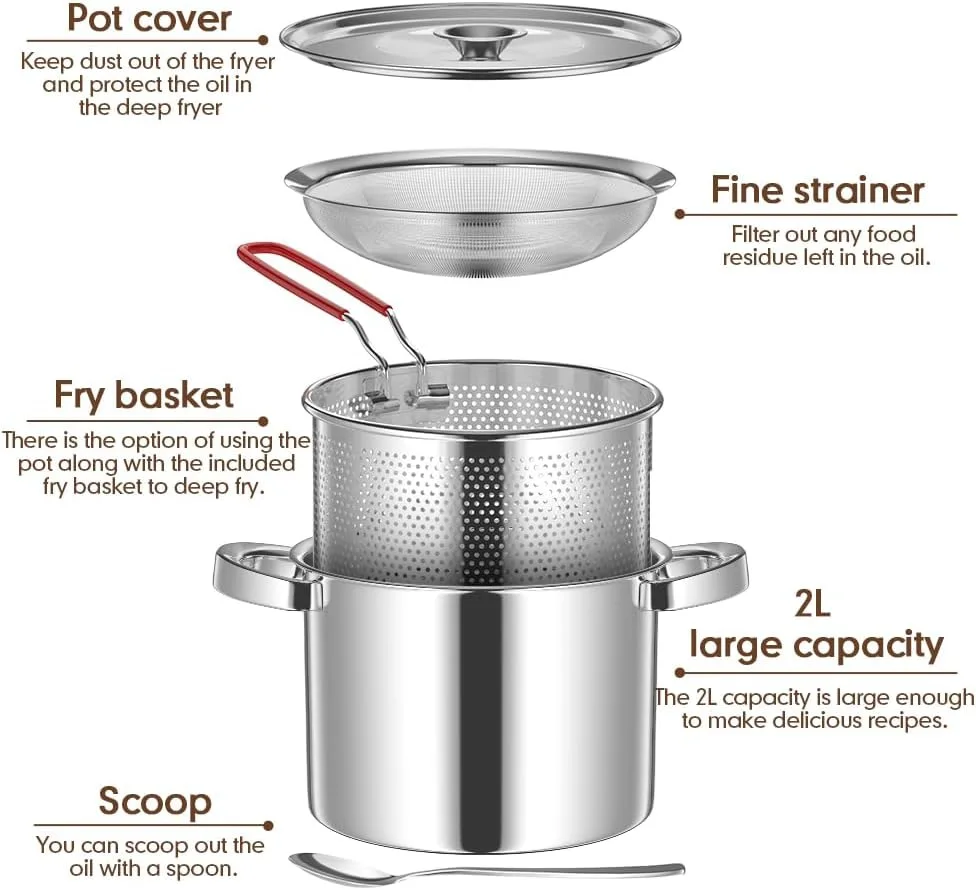 Pot cover

Keep dust out of the fryer and protect the oil in the deep fryer

Fine strainer

Filter out any food residue left in the oil.

Fry basket

There is the option of using the pot along with the included fry basket to deep fry.

2L large capacity

The 2L capacity is large enough to make delicious recipes.

Scoop

You can scoop out the oil with a spoon.