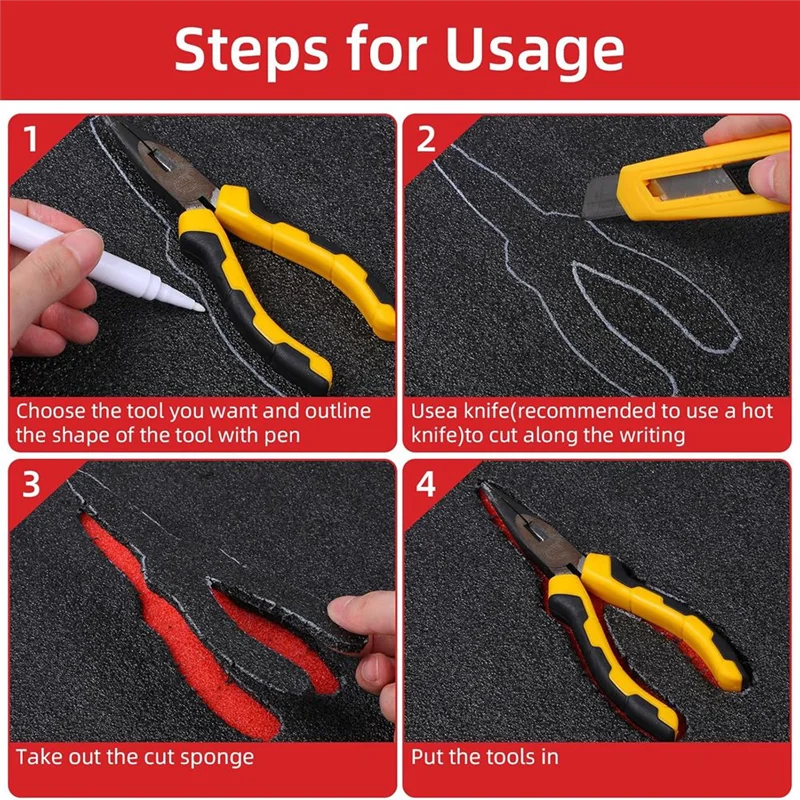 Steps for Usage

1

Choose the tool you want and outline the shape of the tool with pen

2

Usea knife(recommended to use a hot knife)to cut along the writing

3

Take out the cut sponge

4

Put the tools in