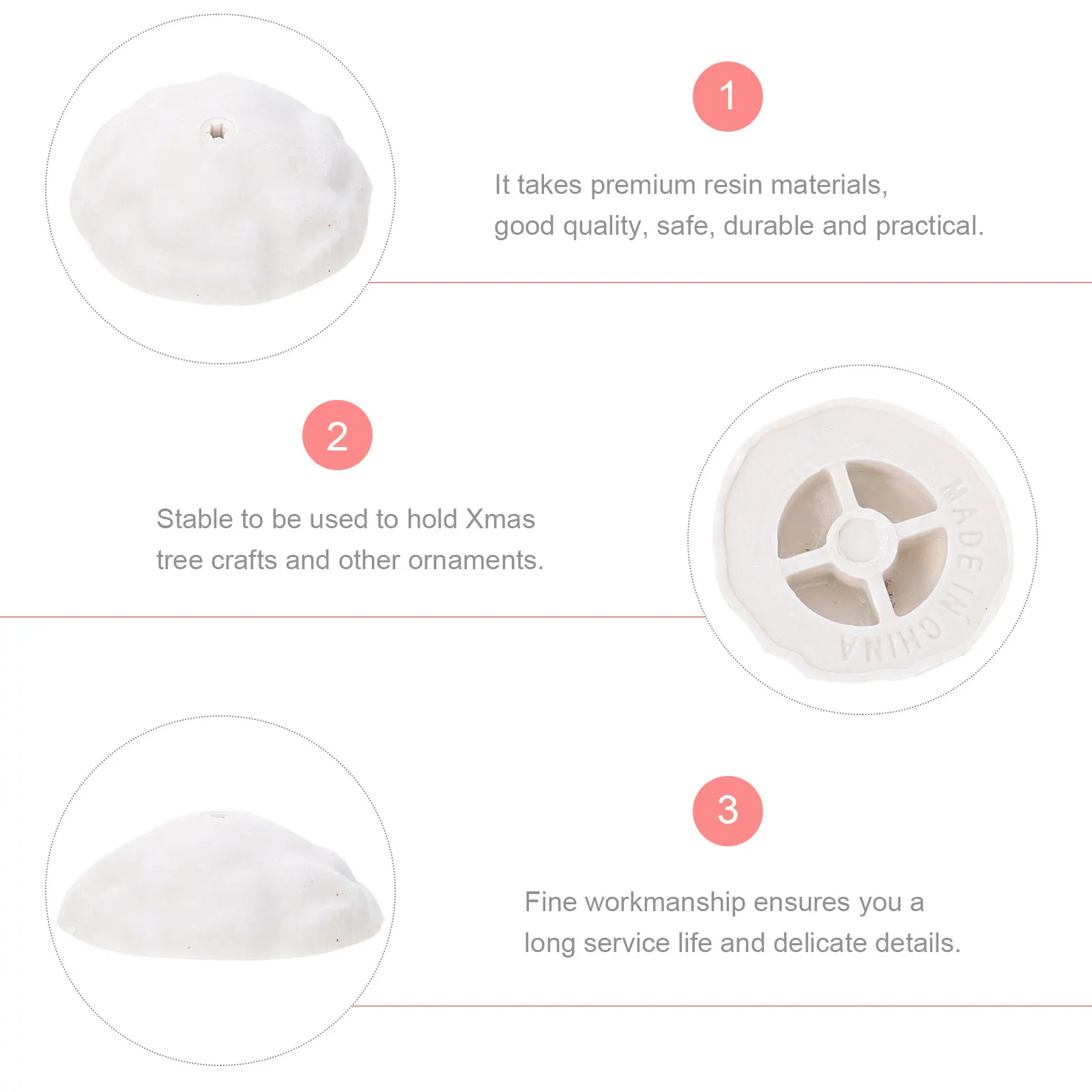 1

It takes premium resin materials, good quality, safe, durable and practical.

2

Stable to be used to hold Xmas tree crafts and other ornaments.

MADE IN CHINA

3

Fine workmanship ensures you a long service life and delicate details.