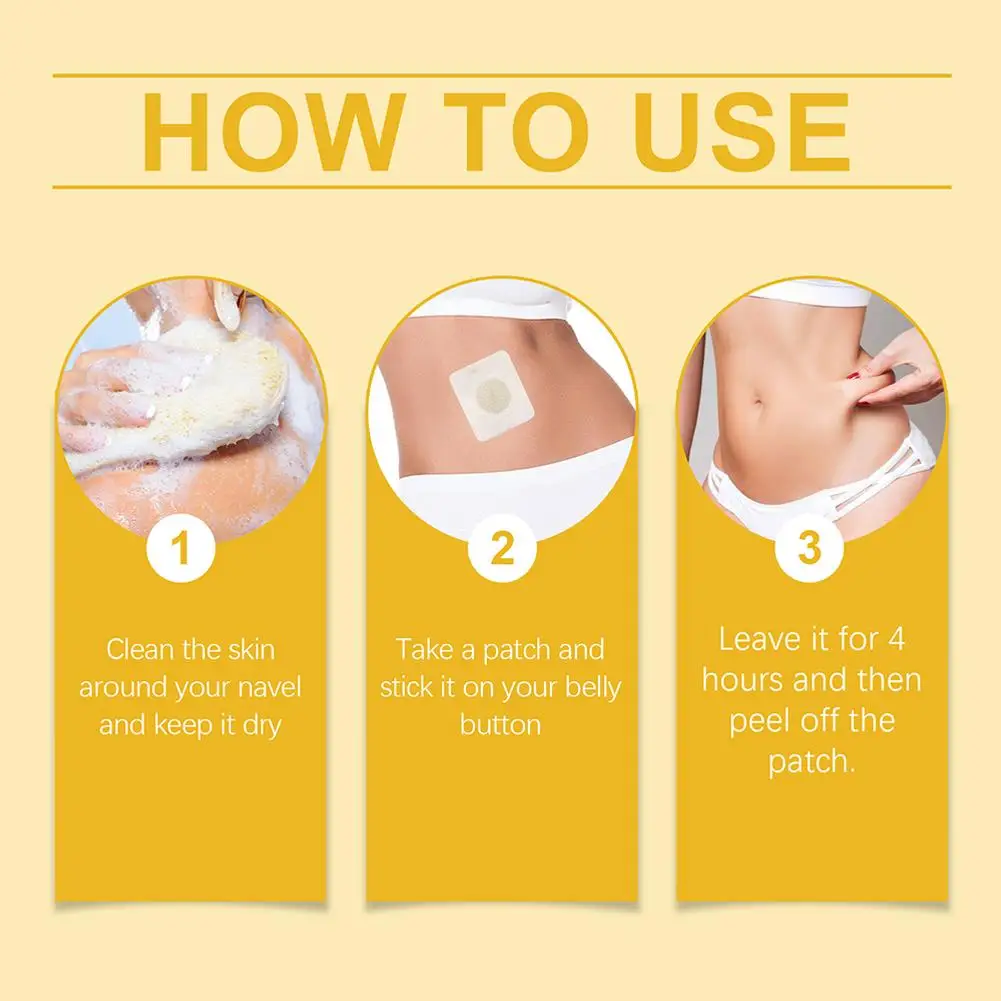 HOW TO USE

1

Clean the skin around your navel and keep it dry

2

Take a patch and stick it on your belly button

3

Leave it for 4 hours and then peel off the patch.