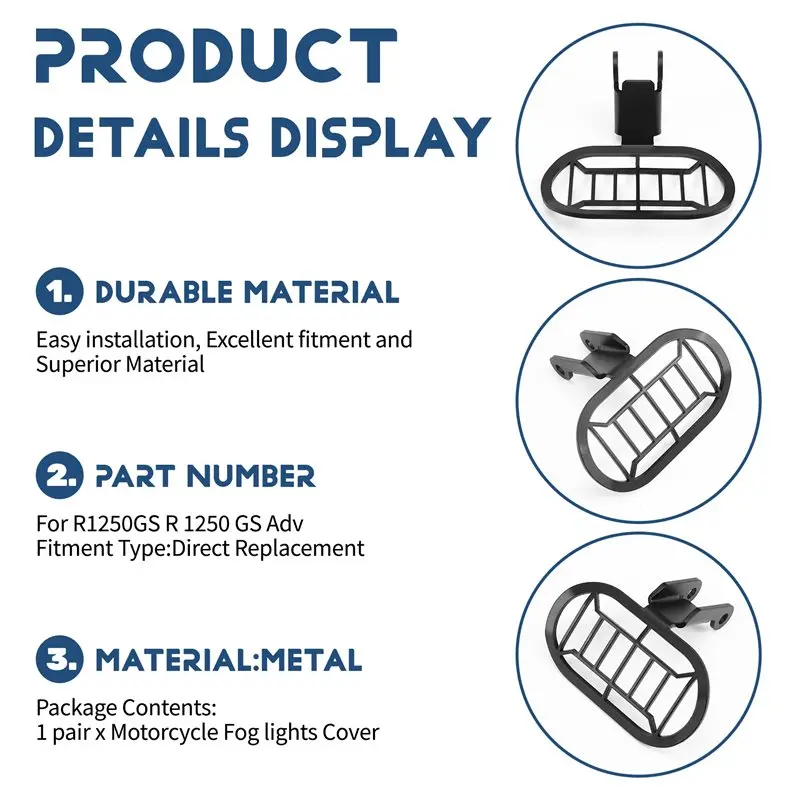 PRODUCT
DETAILS DISPLAY

1. DURABLE MATERIAL

Easy installation, Excellent fitment and Superior Material

2. PART NUMBER

For R1250GS R 1250 GS Adv
Fitment Type:Direct Replacement

3. MATERIAL:METAL

Package Contents:
1 pair x Motorcycle Fog lights Cover