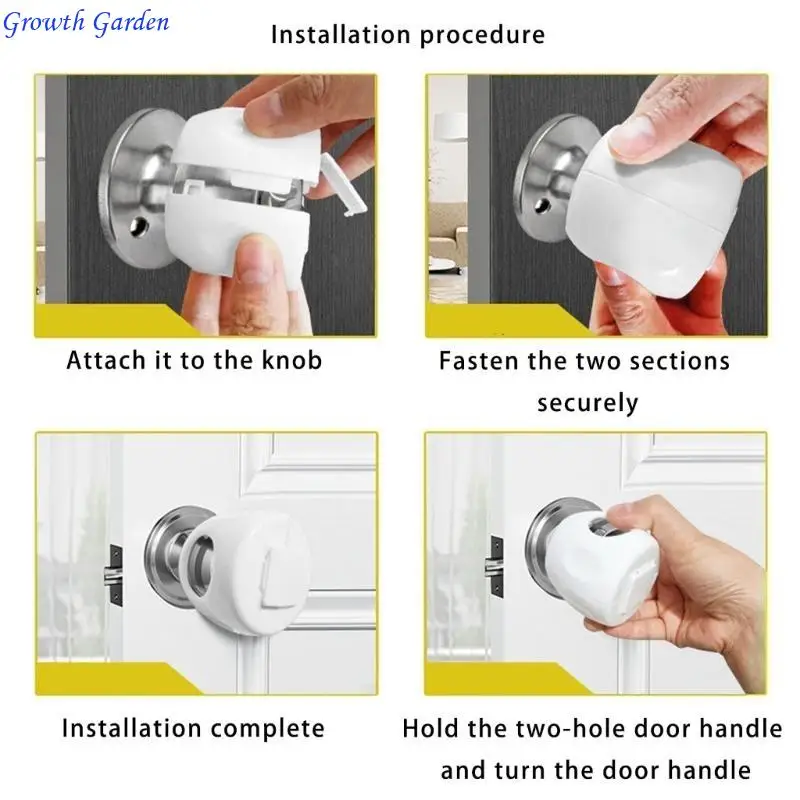 Growth Garden

Installation procedure

Attach it to the knob

Fasten the two sections securely

Installation complete

Hold the two-hole door handle and turn the door handle